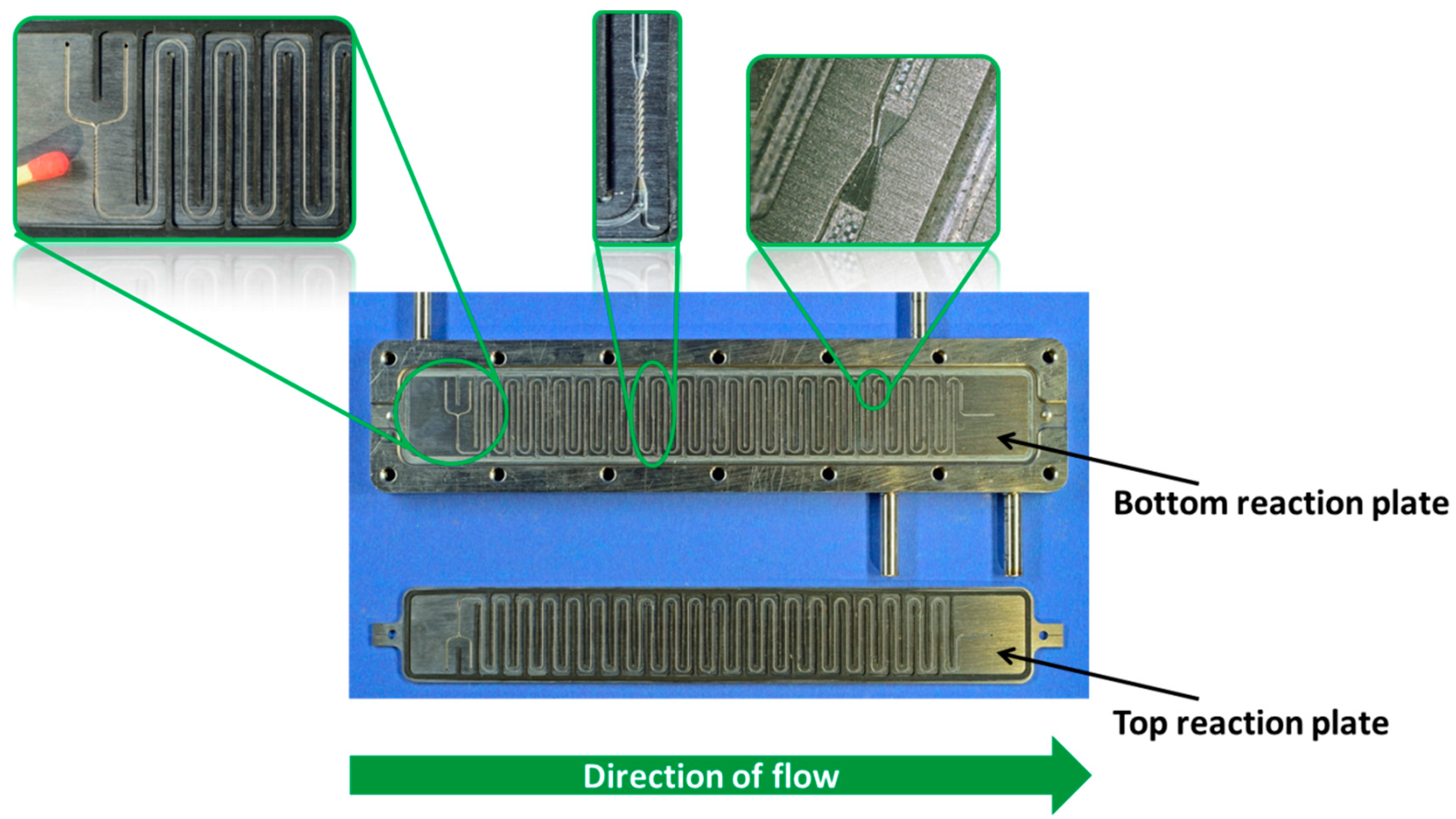 Bottom reaction plate

Top reaction plate

Direction of flow