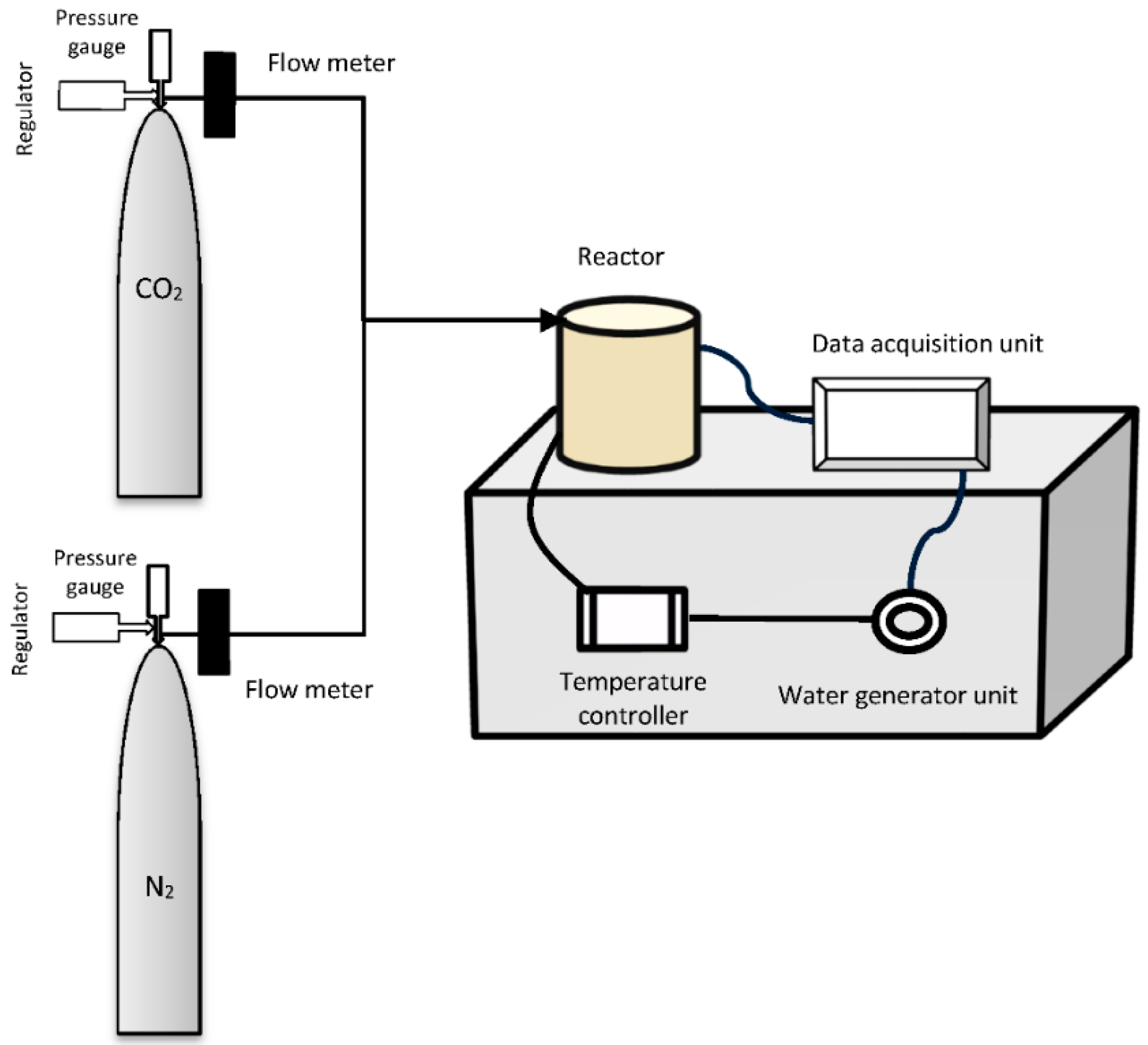 Pressure gauge

Regulator

Flow meter

$CO_2$

Reactor

Data acquisition unit

Pressure gauge

Regulator

Flow meter

Temperature controller

Water generator unit

$N_2$