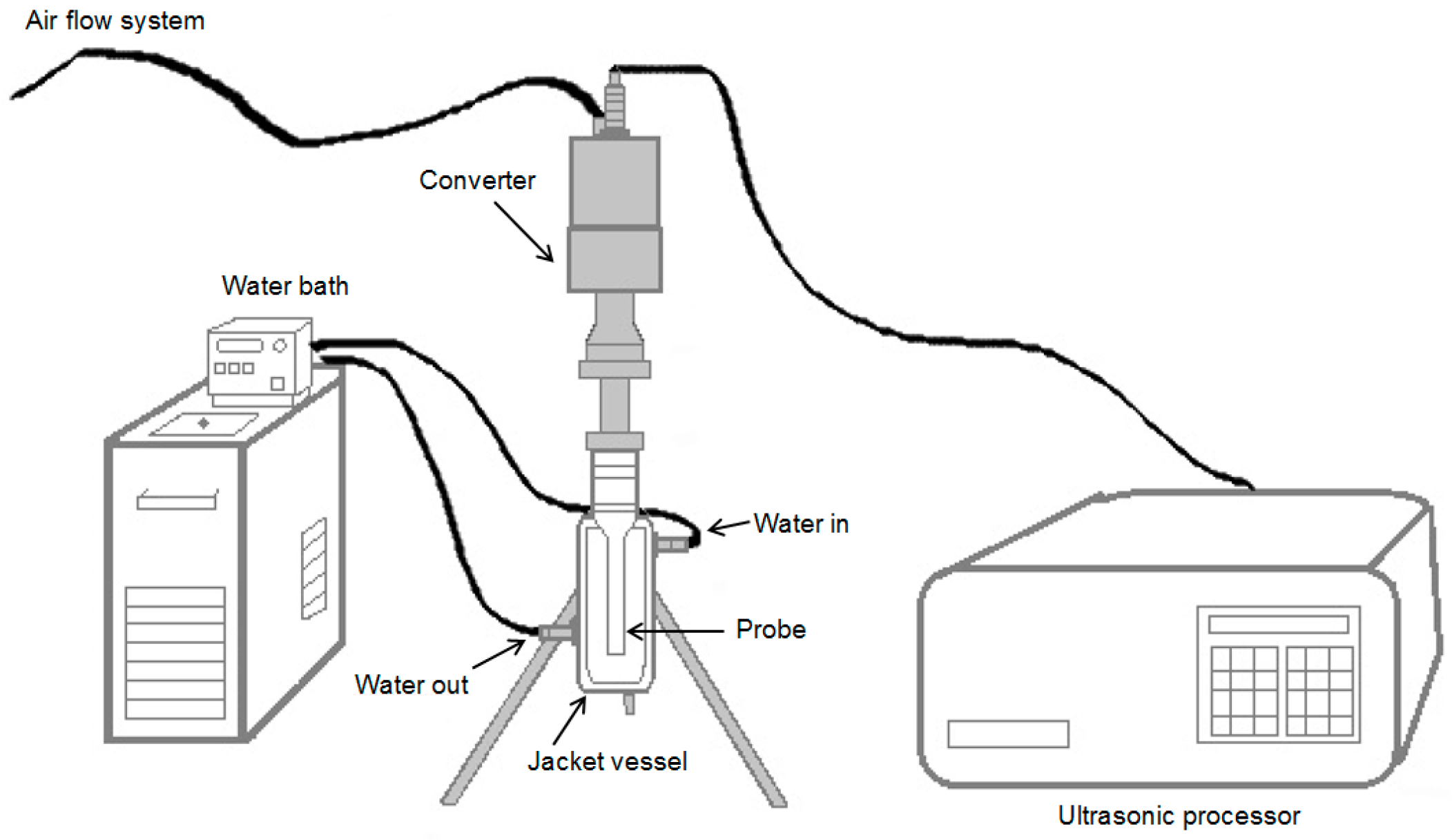 Air flow system

Converter

Water bath

Water in

Probe

Water out

Jacket vessel

Ultrasonic processor