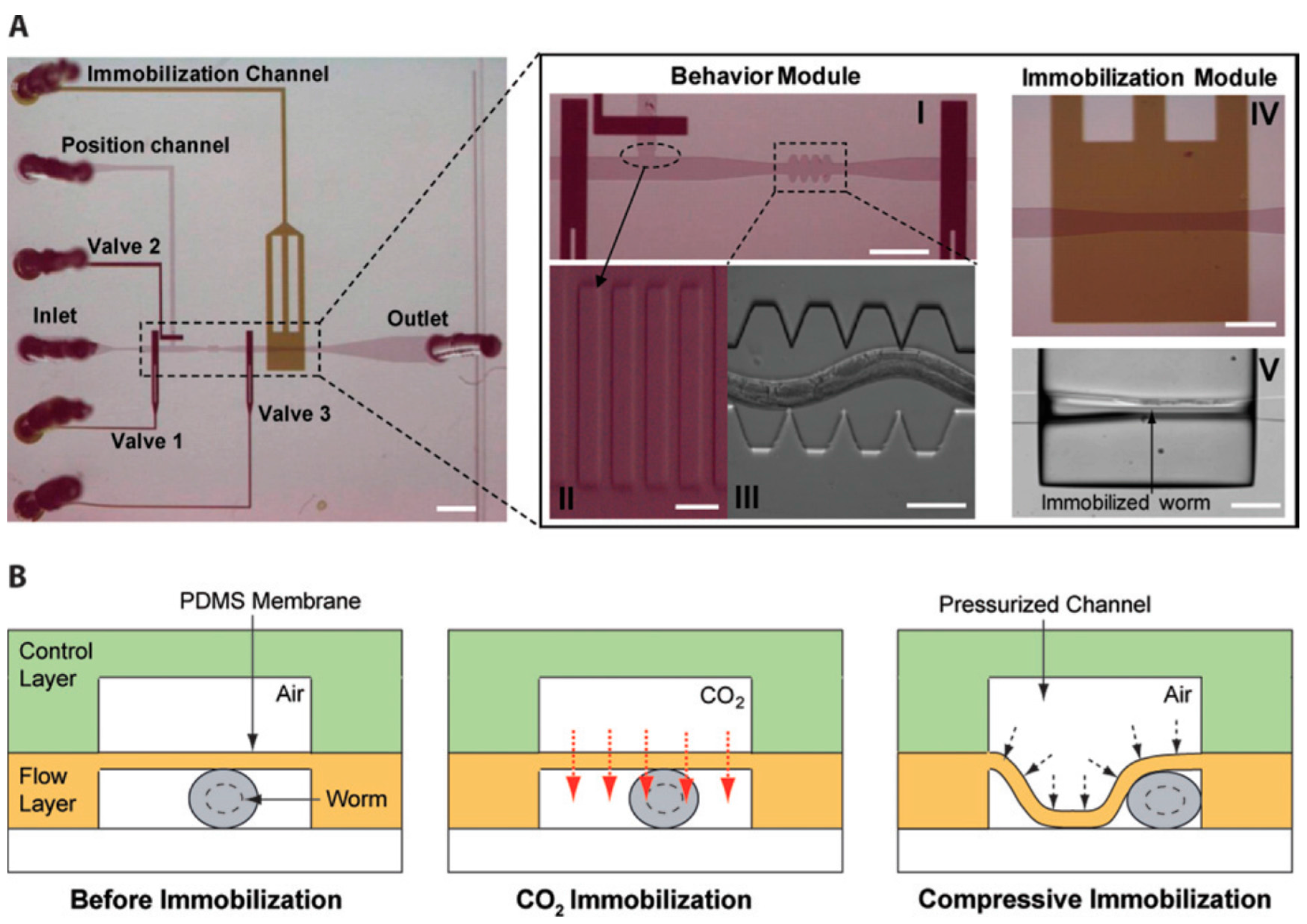 A

Immobilization Channel

Position channel

Valve 2

Inlet

Outlet

Valve 3

Valve 1

Behavior Module

I

II

III

Immobilization Module

IV

V

Immobilized worm

B

PDMS Membrane

Control Layer

Air

Flow Layer

Worm

Before Immobilization

$CO_2$

$CO_2$ Immobilization

Pressurized Channel

Air

Compressive Immobilization