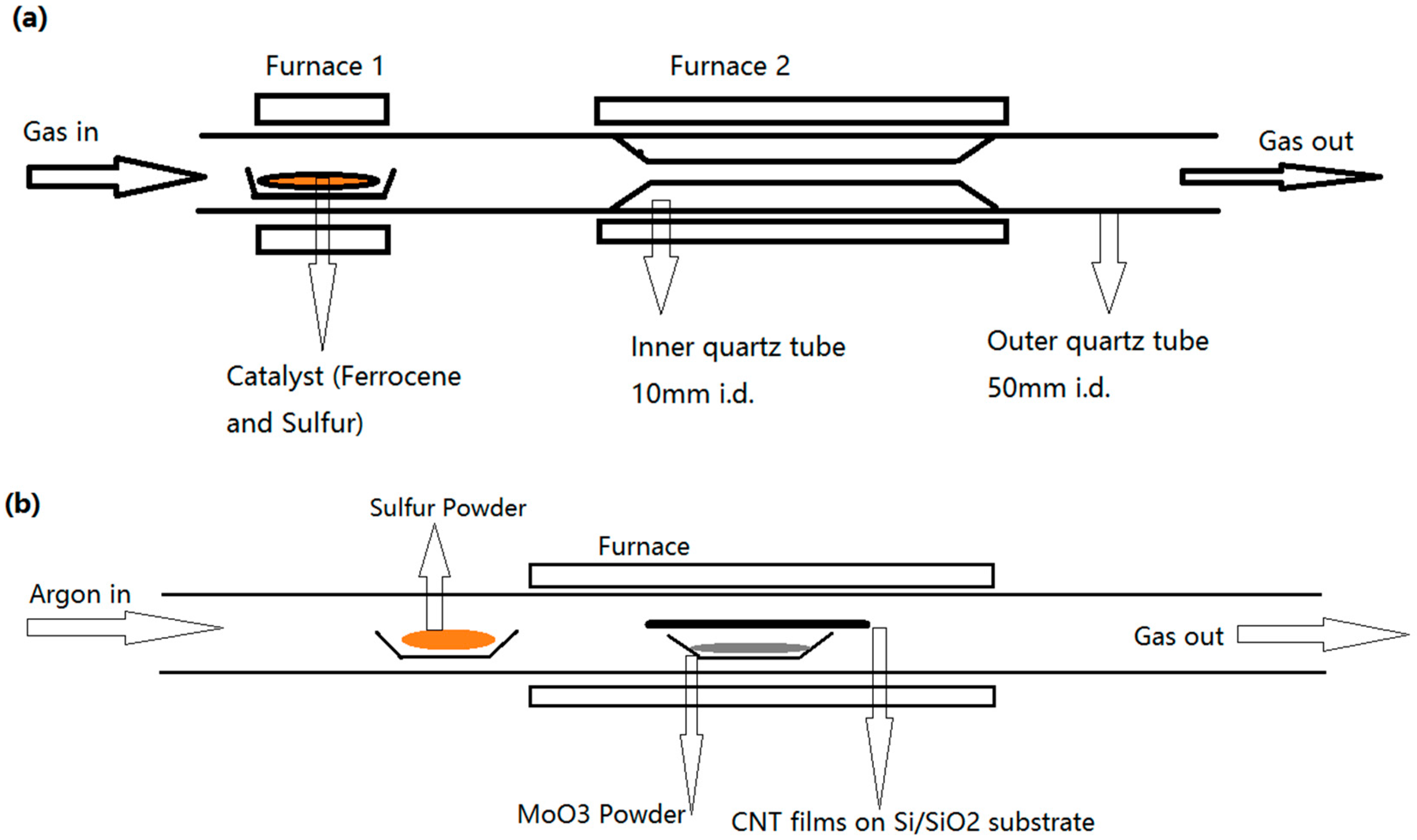 (a)

Furnace 1

Furnace 2

Gas in

Gas out

Catalyst (Ferrocene and Sulfur)

Inner quartz tube 10mm i.d.

Outer quartz tube 50mm i.d.

(b)

Sulfur Powder

Furnace

Argon in

Gas out

MoO3 Powder

CNT films on Si/SiO2 substrate