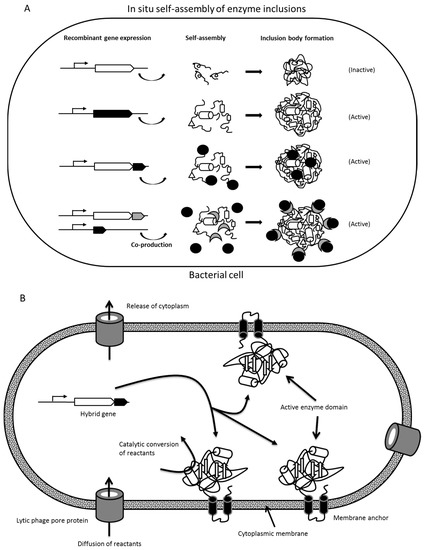 A

In situ self-assembly of enzyme inclusions

Recombinant gene expression

Self-assembly

Inclusion body formation

(Inactive)

(Active)

(Active)

(Active)

Co-production

Bacterial cell

B

Release of cytoplasm

Hybrid gene

Active enzyme domain

Catalytic conversion of reactants

Lytic phage pore protein

Diffusion of reactants

Cytoplasmic membrane

Membrane anchor