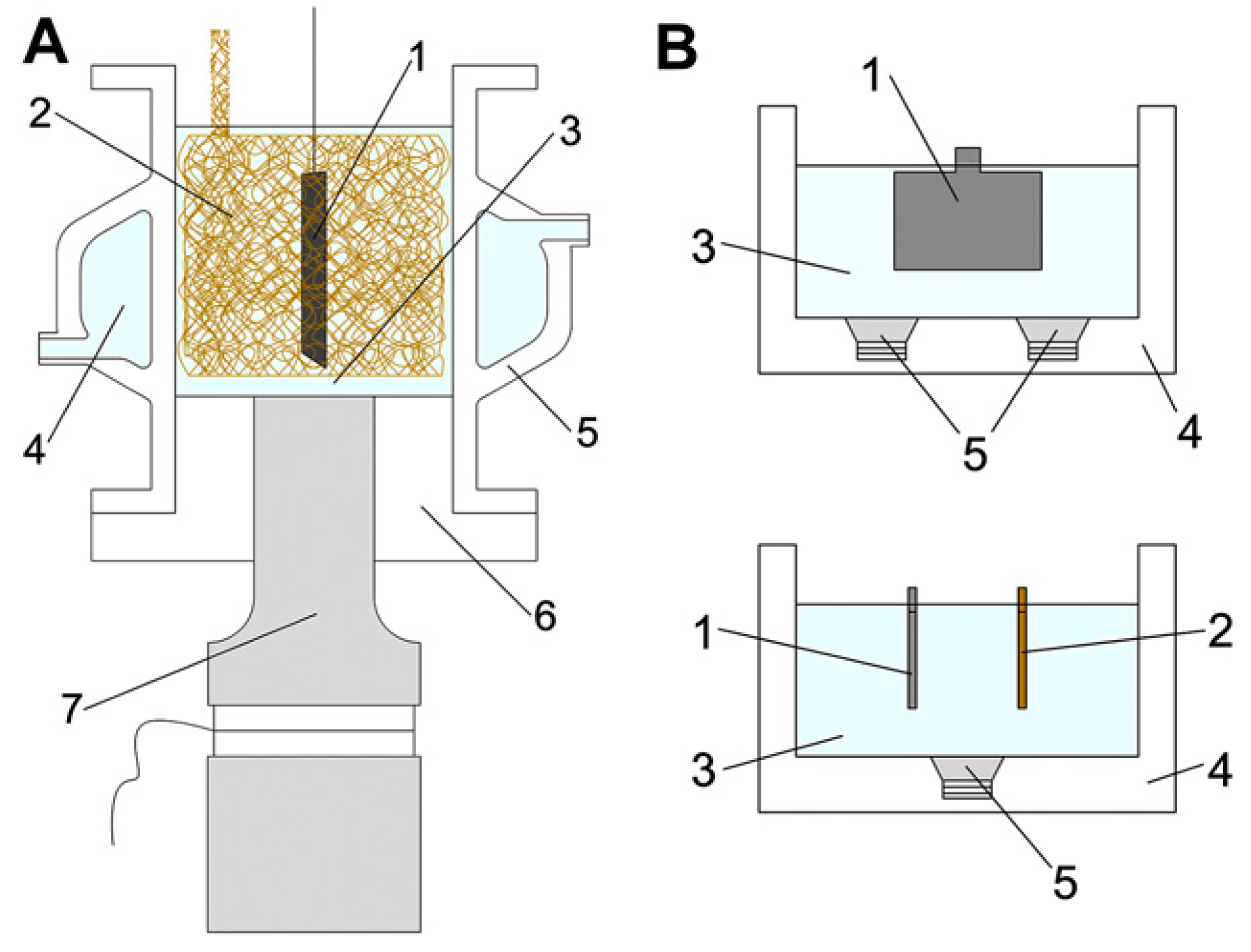 A
1
2
3
4
5
6
7

B
1
3
5
4

1
2
3
4
5