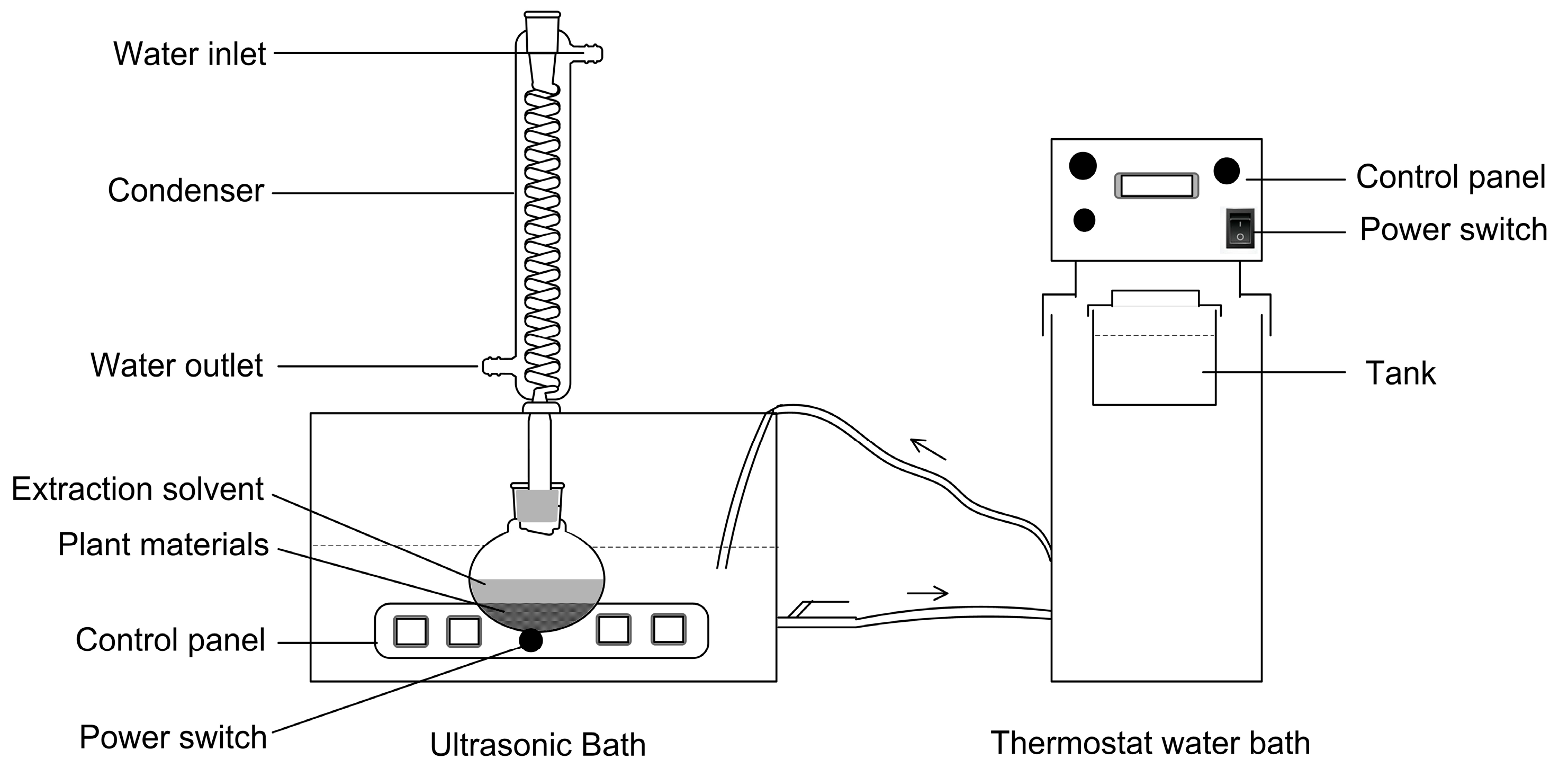 Water inlet

Condenser

Water outlet

Extraction solvent

Plant materials

Control panel

Power switch

Ultrasonic Bath

Control panel

Power switch

Tank

Thermostat water bath