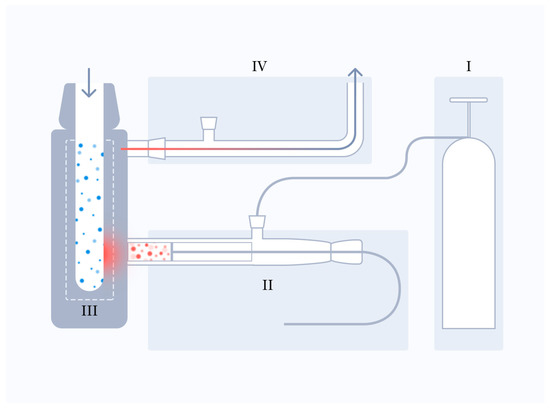 IV

I

II

III