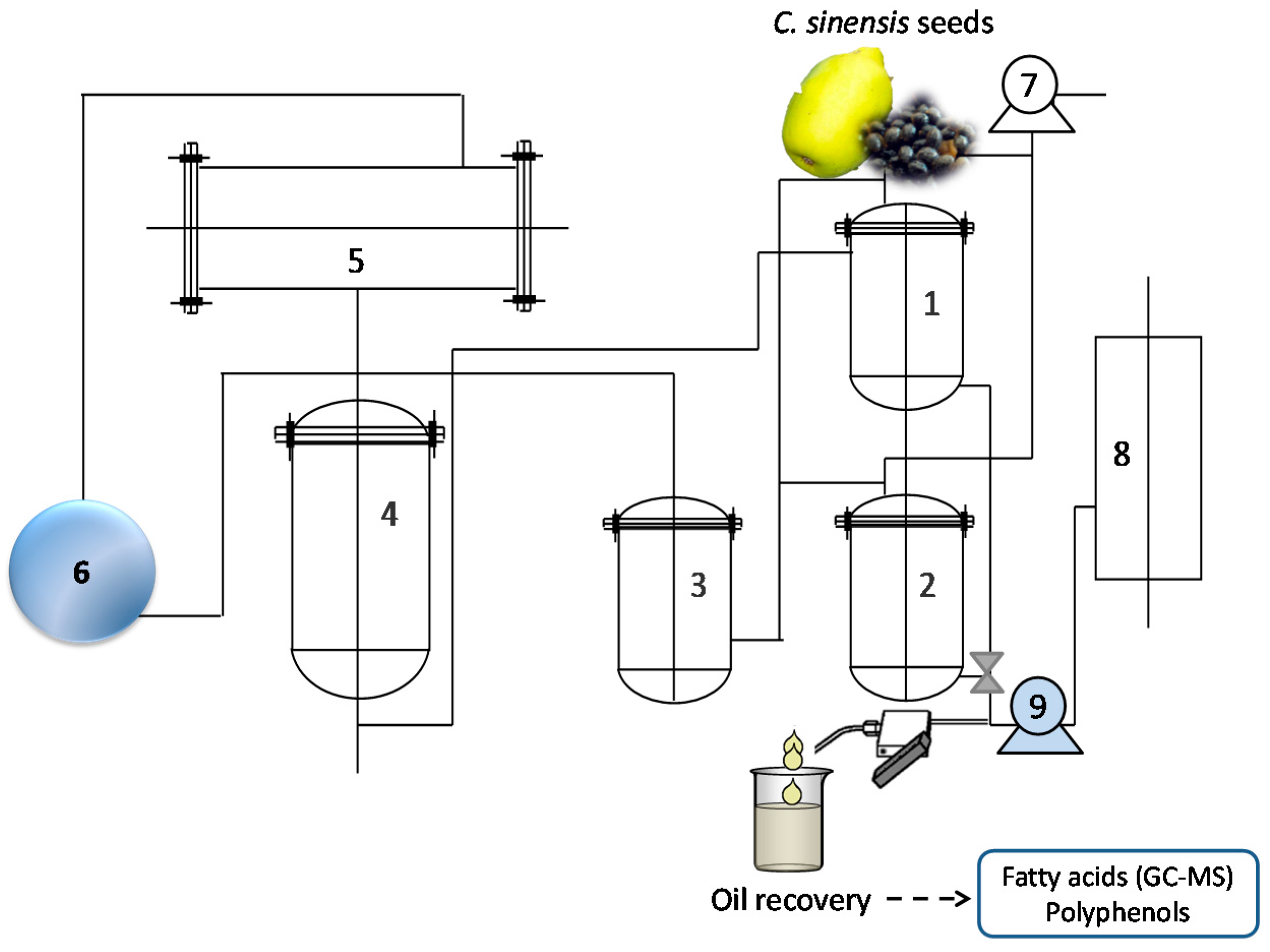 C. sinensis seeds

7

5

1

8

4

6

3

2

9

Oil recovery

Fatty acids (GC-MS)
Polyphenols