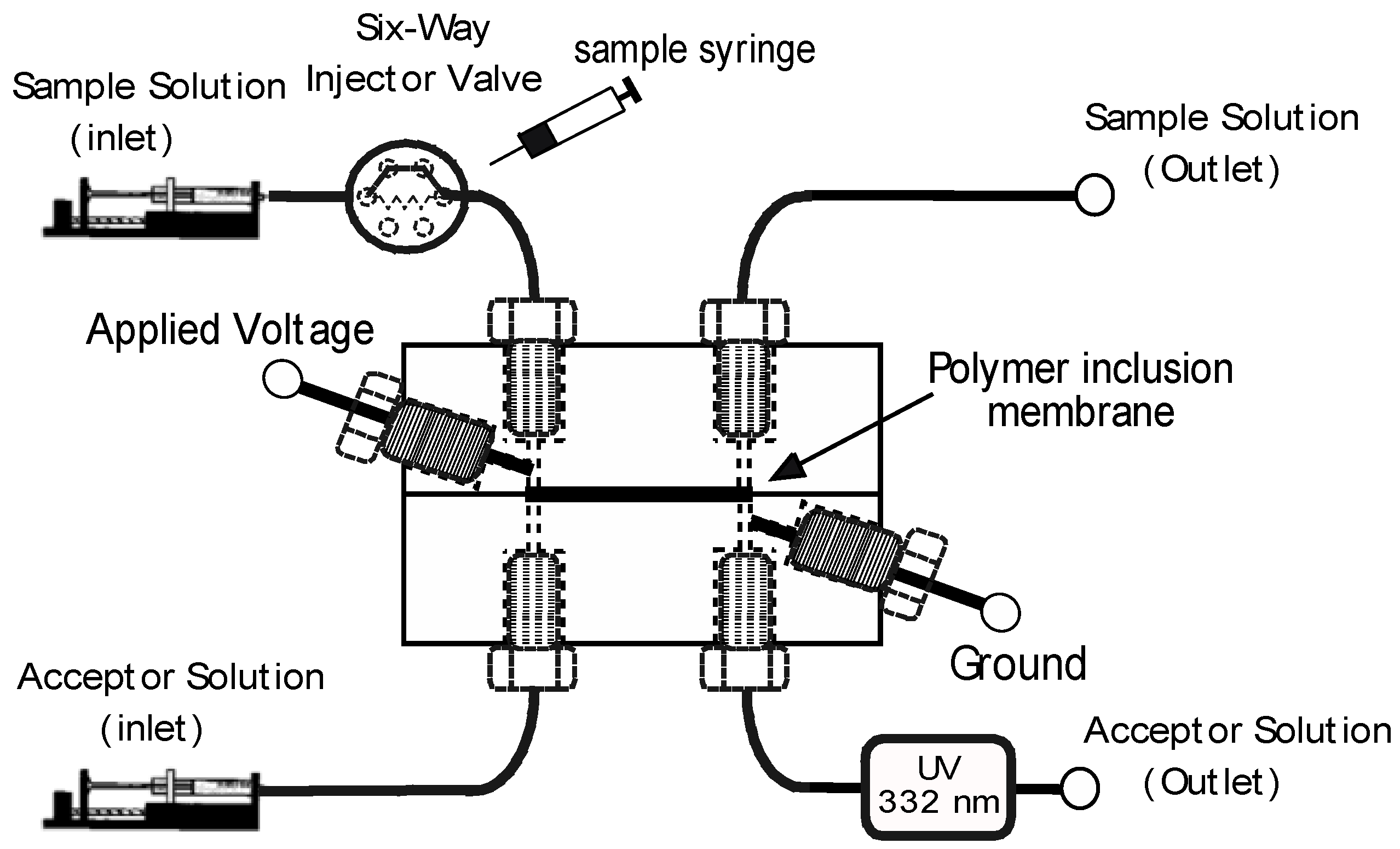 Six-Way Injector Valve

sample syringe

Sample Solution (inlet)

Sample Solution (Outlet)

Applied Voltage

Polymer inclusion membrane

Ground

Acceptor Solution (inlet)

UV 332 nm

Acceptor Solution (Outlet)