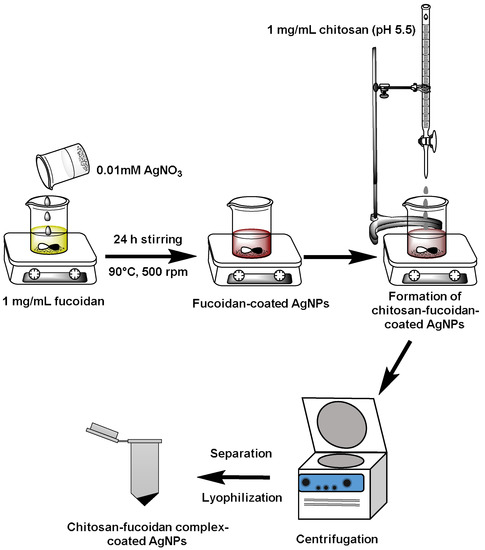 1 mg/mL chitosan (pH 5.5)

0.01mM $AgNO_3$

24 h stirring

90°C, 500 rpm

1 mg/mL fucoidan

Fucoidan-coated AgNPs

Formation of chitosan-fucoidan-coated AgNPs

Separation

Lyophilization

Chitosan-fucoidan complex-coated AgNPs

Centrifugation