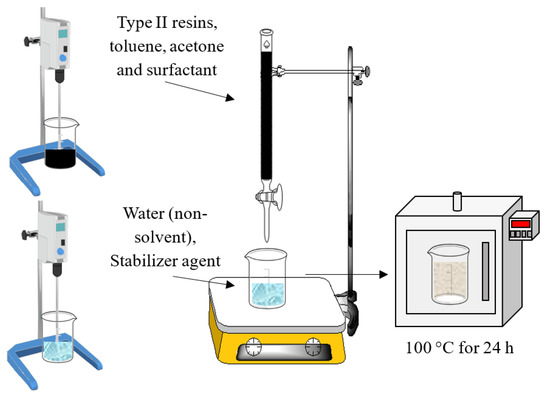 Type II resins, toluene, acetone and surfactant

Water (non-solvent), Stabilizer agent

100 °C for 24 h