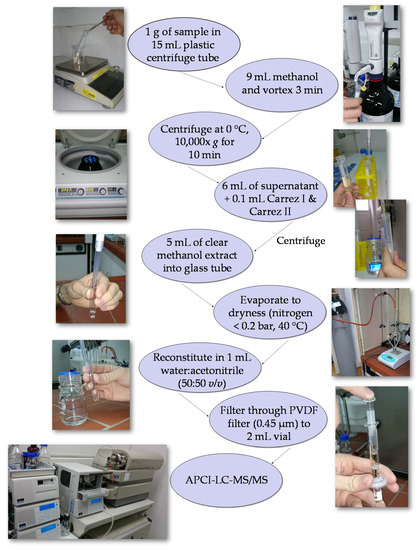 1 g of sample in 15 mL plastic centrifuge tube

9 mL methanol and vortex 3 min

Centrifuge at 0 °C, 10,000x g for 10 min

6 mL of supernatant + 0.1 mL Carrez I & Carrez II

Centrifuge

5 mL of clear methanol extract into glass tube

Evaporate to dryness (nitrogen < 0.2 bar, 40 °C)

Reconstitute in 1 mL water:acetonitrile (50:50 v/v)

Filter through PVDF filter (0.45 μm) to 2 mL vial

APCI-LC-MS/MS