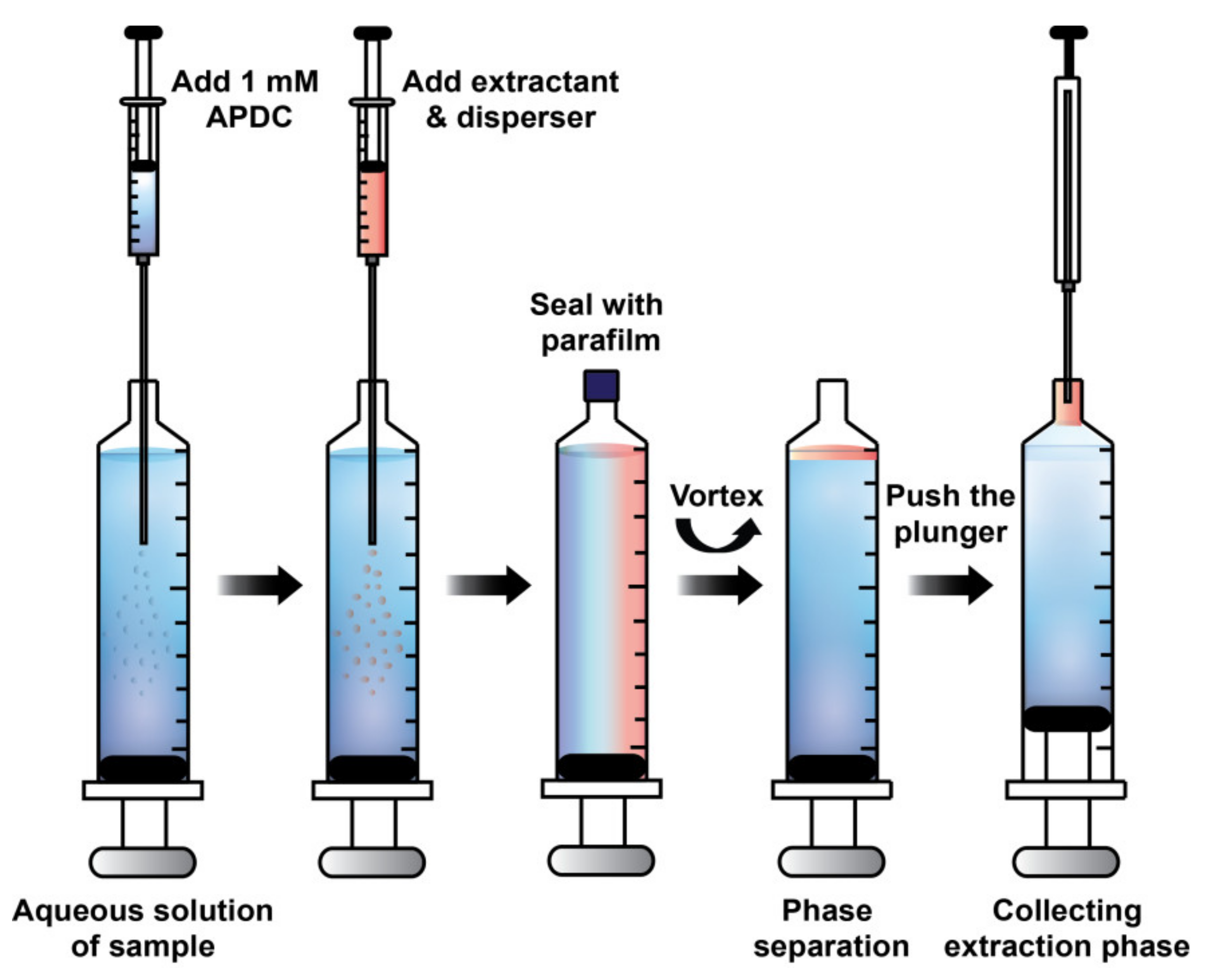 Add 1 mM APDC

Add extractant & disperser

Seal with parafilm

Vortex

Push the plunger

Aqueous solution of sample

Phase separation

Collecting extraction phase