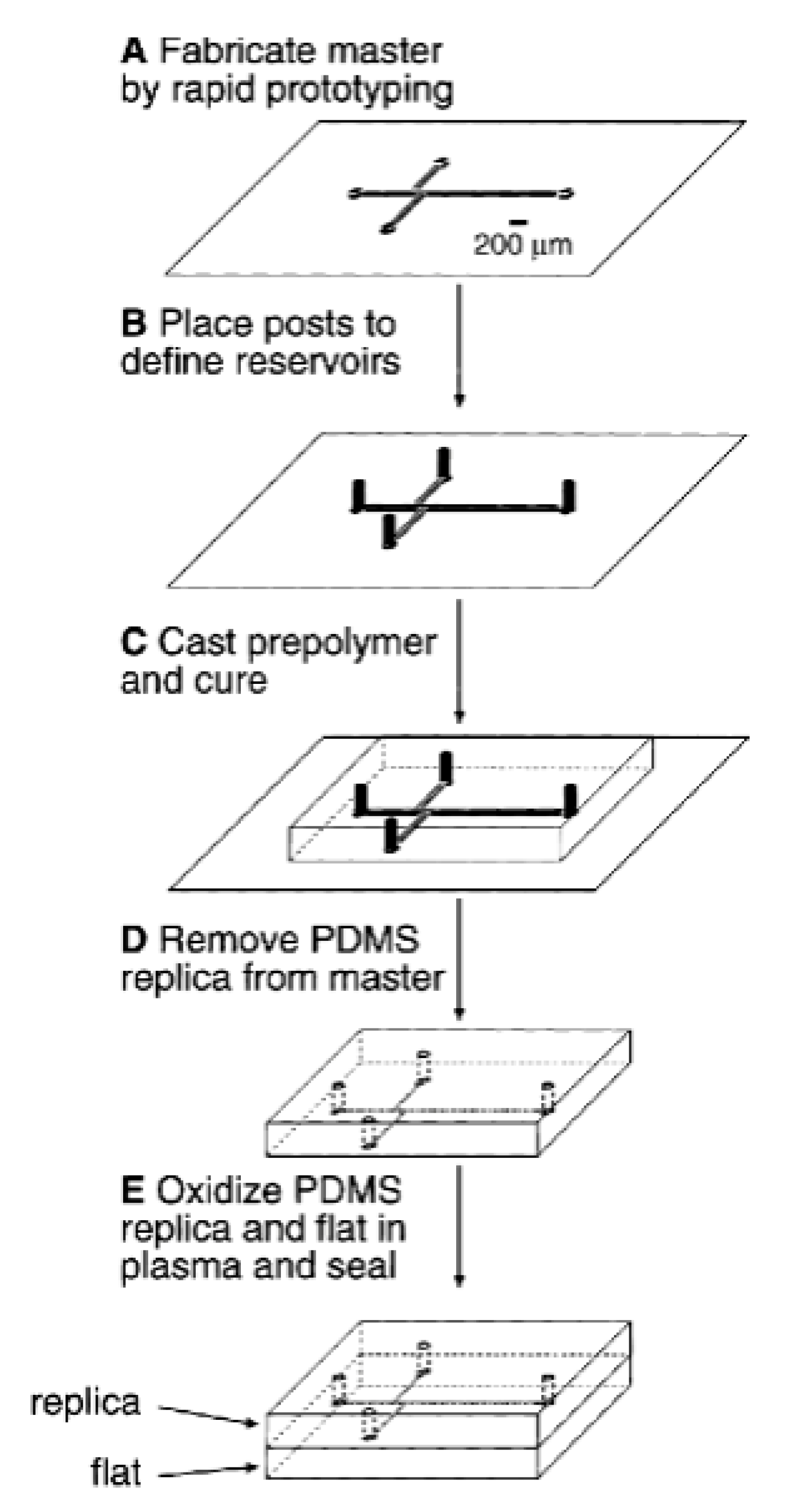 A Fabricate master by rapid prototyping

200 µm

B Place posts to define reservoirs

C Cast prepolymer and cure

D Remove PDMS replica from master

E Oxidize PDMS replica and flat in plasma and seal

replica

flat