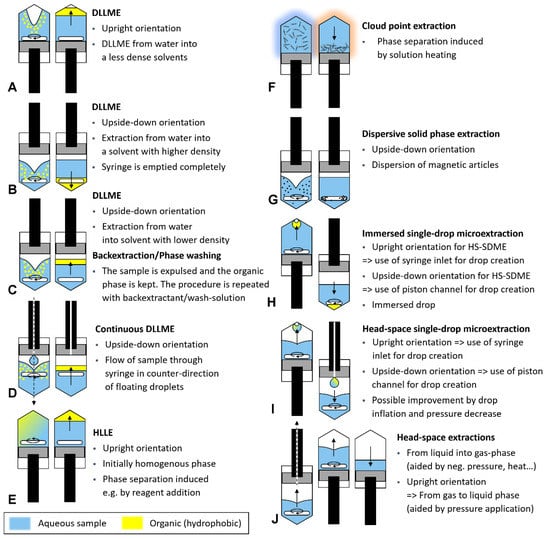 A

DLLME
• Upright orientation
• DLLME from water into a less dense solvents

B

DLLME
• Upside-down orientation
• Extraction from water into a solvent with higher density
• Syringe is emptied completely

C

DLLME
• Upside-down orientation
• Extraction from water into solvent with lower density

Backextraction/Phase washing
• The sample is expulsed and the organic phase is kept. The procedure is repeated with backextractant/wash-solution

D

Continuous DLLME
• Upside-down orientation
• Flow of sample through syringe in counter-direction of floating droplets

E

HLLE
• Upright orientation
• Initially homogenous phase
• Phase separation induced e.g. by reagent addition

Aqueous sample
Organic (hydrophobic)

F

Cloud point extraction
• Phase separation induced by solution heating

G

Dispersive solid phase extraction
• Upside-down orientation
• Dispersion of magnetic articles

H

Immersed single-drop microextraction
• Upright orientation for HS-SDME => use of syringe inlet for drop creation
• Upside-down orientation for HS-SDME => use of piston channel for drop creation
• Immersed drop

I

Head-space single-drop microextraction
• Upright orientation => use of syringe inlet for drop creation
• Upside-down orientation => use of piston channel for drop creation
• Possible improvement by drop inflation and pressure decrease

J

Head-space extractions
• From liquid into gas-phase (aided by neg. pressure, heat...)
• Upright orientation => From gas to liquid phase (aided by pressure application)