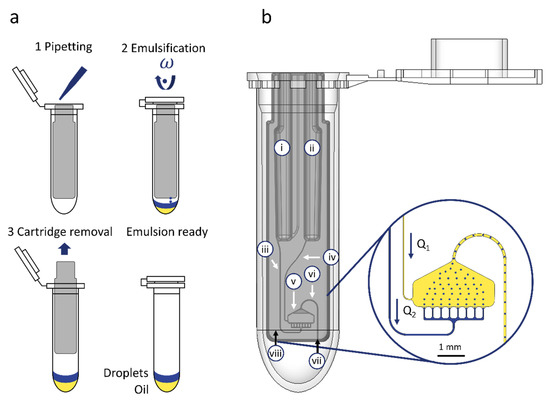 a

1 Pipetting

2 Emulsification

$\omega$

3 Cartridge removal

Emulsion ready

Droplets

Oil

b

i

ii

iii

iv

v

vi

vii

viii

$Q_1$

$Q_2$

1 mm