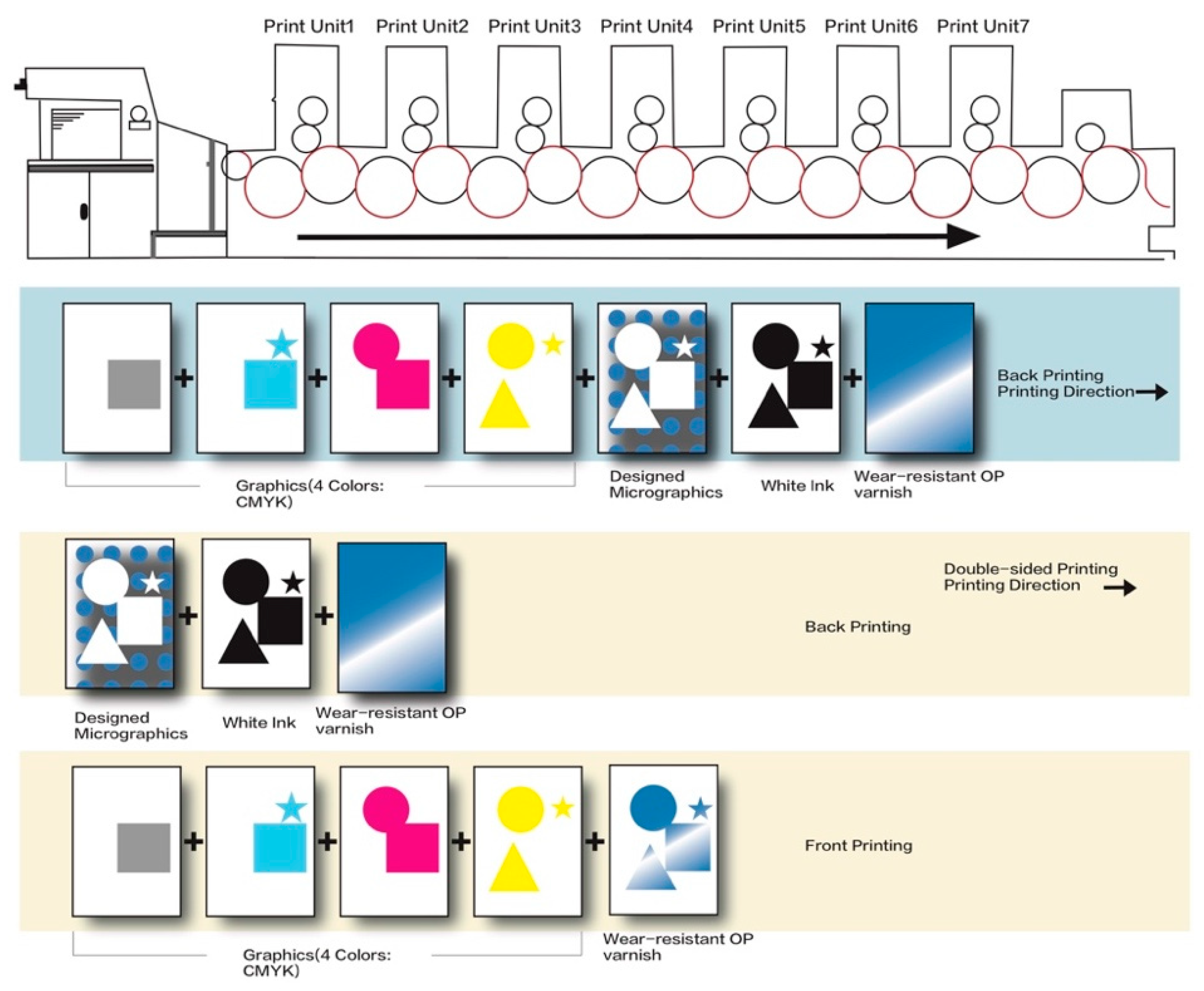 Print Unit1 Print Unit2 Print Unit3 Print Unit4 Print Unit5 Print Unit6 Print Unit7

+ + + + + +

Back Printing
Printing Direction

Graphics(4 Colors: CMYK)

Designed Micrographics

White Ink

Wear-resistant OP varnish

+ +

Double-sided Printing
Printing Direction

Back Printing

Designed Micrographics

White Ink

Wear-resistant OP varnish

+ + + +

Front Printing

Graphics(4 Colors: CMYK)

Wear-resistant OP varnish