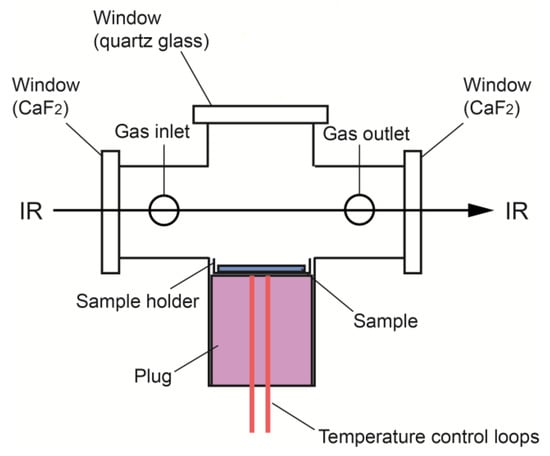 Window
(quartz glass)

Window
($CaF_2$)

Window
($CaF_2$)

Gas inlet

Gas outlet

IR

IR

Sample holder

Sample

Plug

Temperature control loops