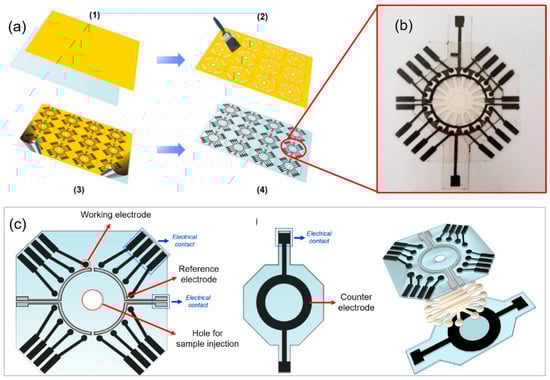 (a)

(1)

(2)

(3)

(4)

(b)

(c)

Working electrode

Electrical contact

Reference electrode

Electrical contact

Hole for sample injection

Electrical contact

Counter electrode