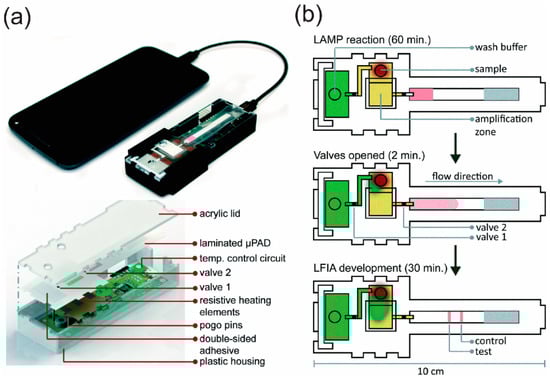 (a)

acrylic lid

laminated µPAD

temp. control circuit

valve 2

valve 1

resistive heating elements

pogo pins

double-sided adhesive

plastic housing

(b)

LAMP reaction (60 min.)

wash buffer

sample

amplification zone

Valves opened (2 min.)

flow direction

valve 2

valve 1

LFIA development (30 min.)

control

test

10 cm