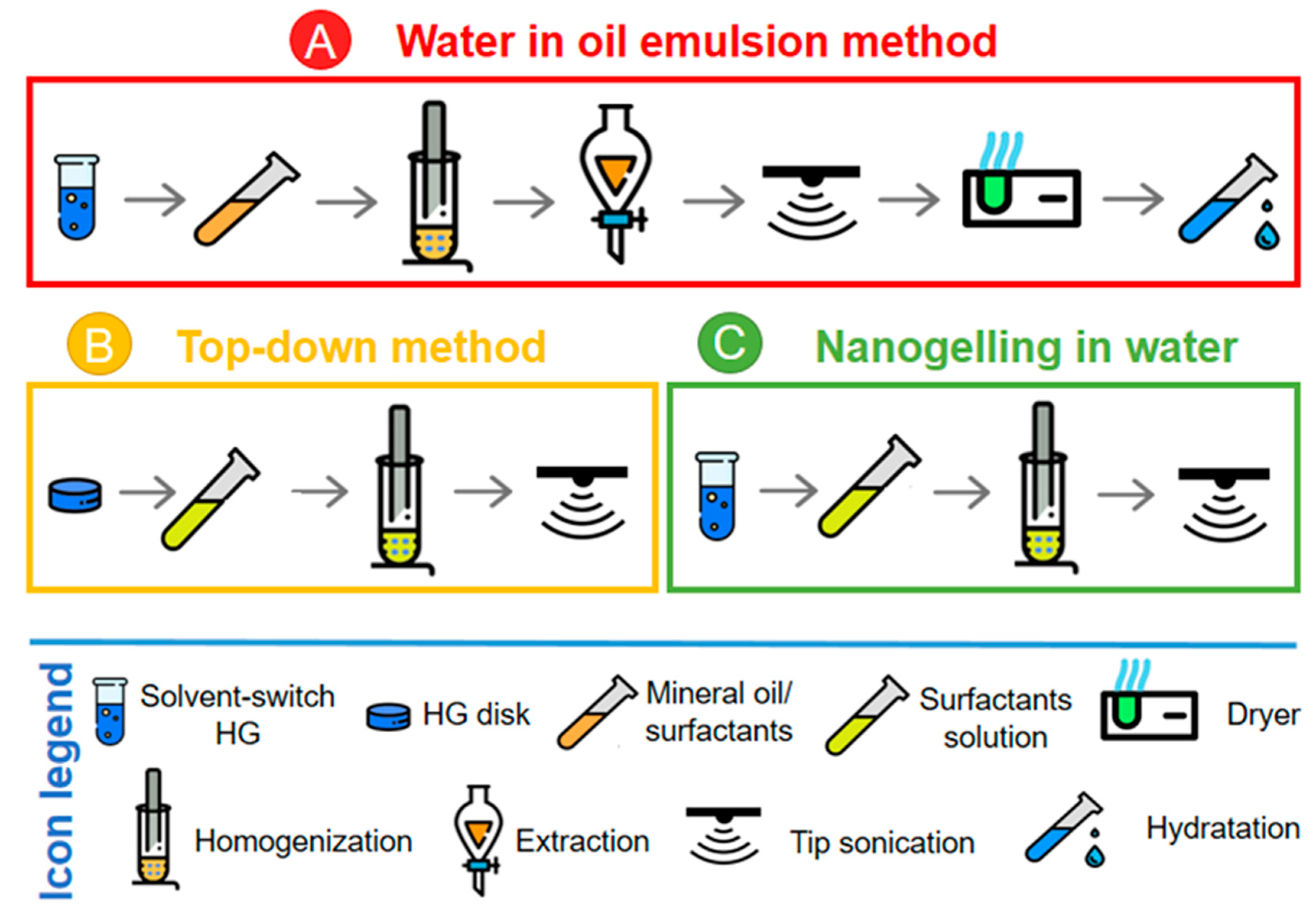 A Water in oil emulsion method

B Top-down method

C Nanogelling in water

Icon legend

Solvent-switch HG

HG disk

Mineral oil/ surfactants

Surfactants solution

Dryer

Homogenization

Extraction

Tip sonication

Hydratation