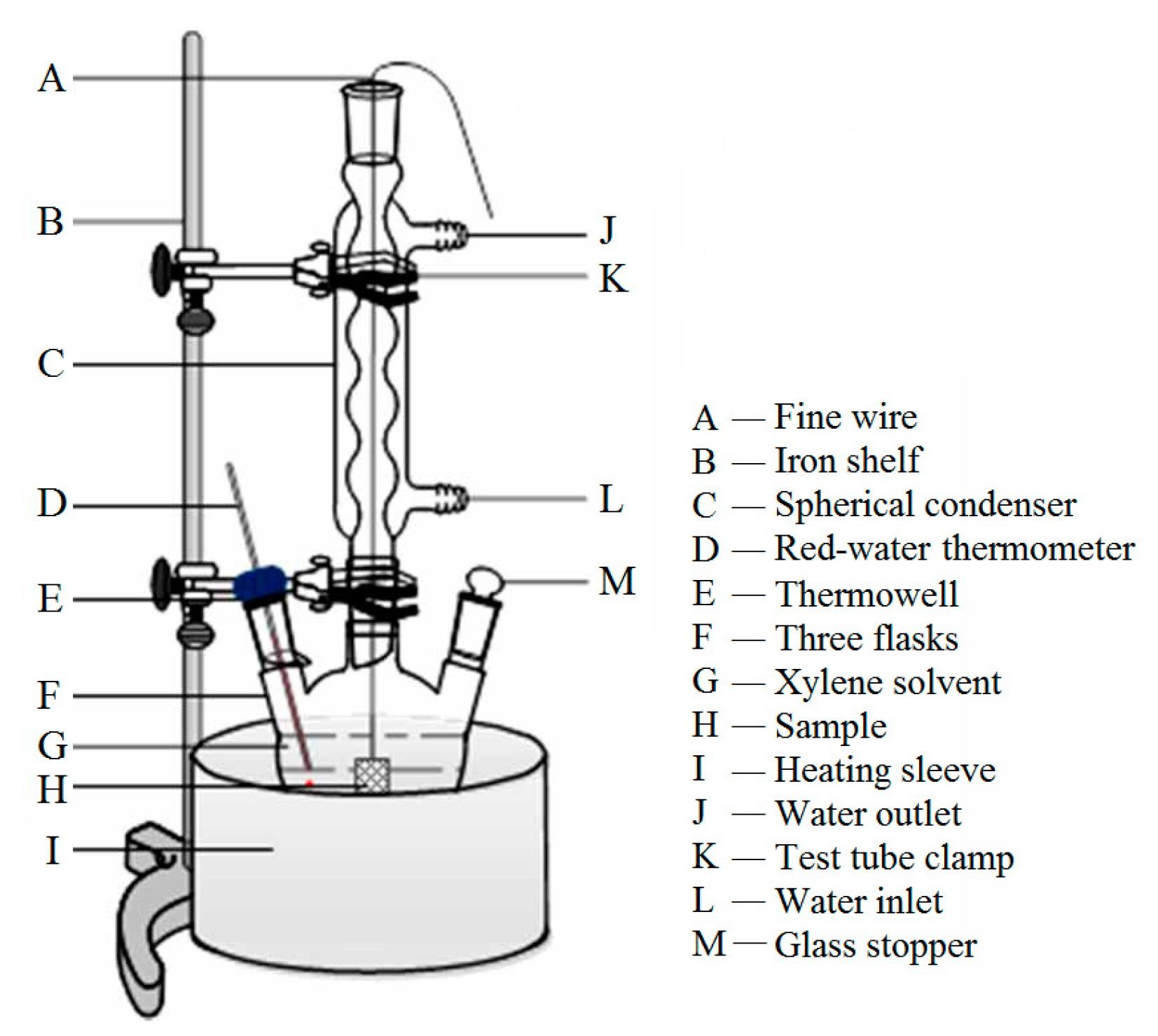 A
B
C
D
E
F
G
H
I
J
K
L
M

A — Fine wire
B — Iron shelf
C — Spherical condenser
D — Red-water thermometer
E — Thermowell
F — Three flasks
G — Xylene solvent
H — Sample
I — Heating sleeve
J — Water outlet
K — Test tube clamp
L — Water inlet
M — Glass stopper