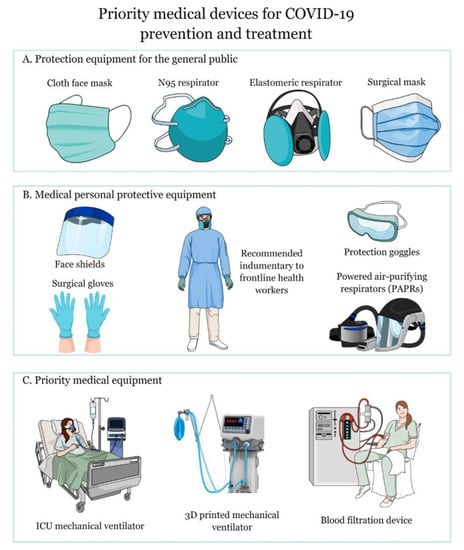 Priority medical devices for COVID-19 prevention and treatment

A. Protection equipment for the general public

Cloth face mask

N95 respirator

Elastomeric respirator

Surgical mask

B. Medical personal protective equipment

Face shields

Surgical gloves

Recommended indumentary to frontline health workers

Protection goggles

Powered air-purifying respirators (PAPRs)

C. Priority medical equipment

ICU mechanical ventilator

3D printed mechanical ventilator

Blood filtration device