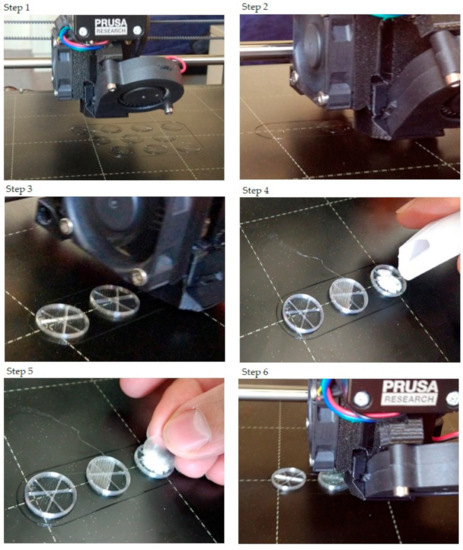 Step 1

PRUSA
RESEARCH

Step 2

Step 3

Step 4

Step 5

Step 6

PRUSA
RESEARCH