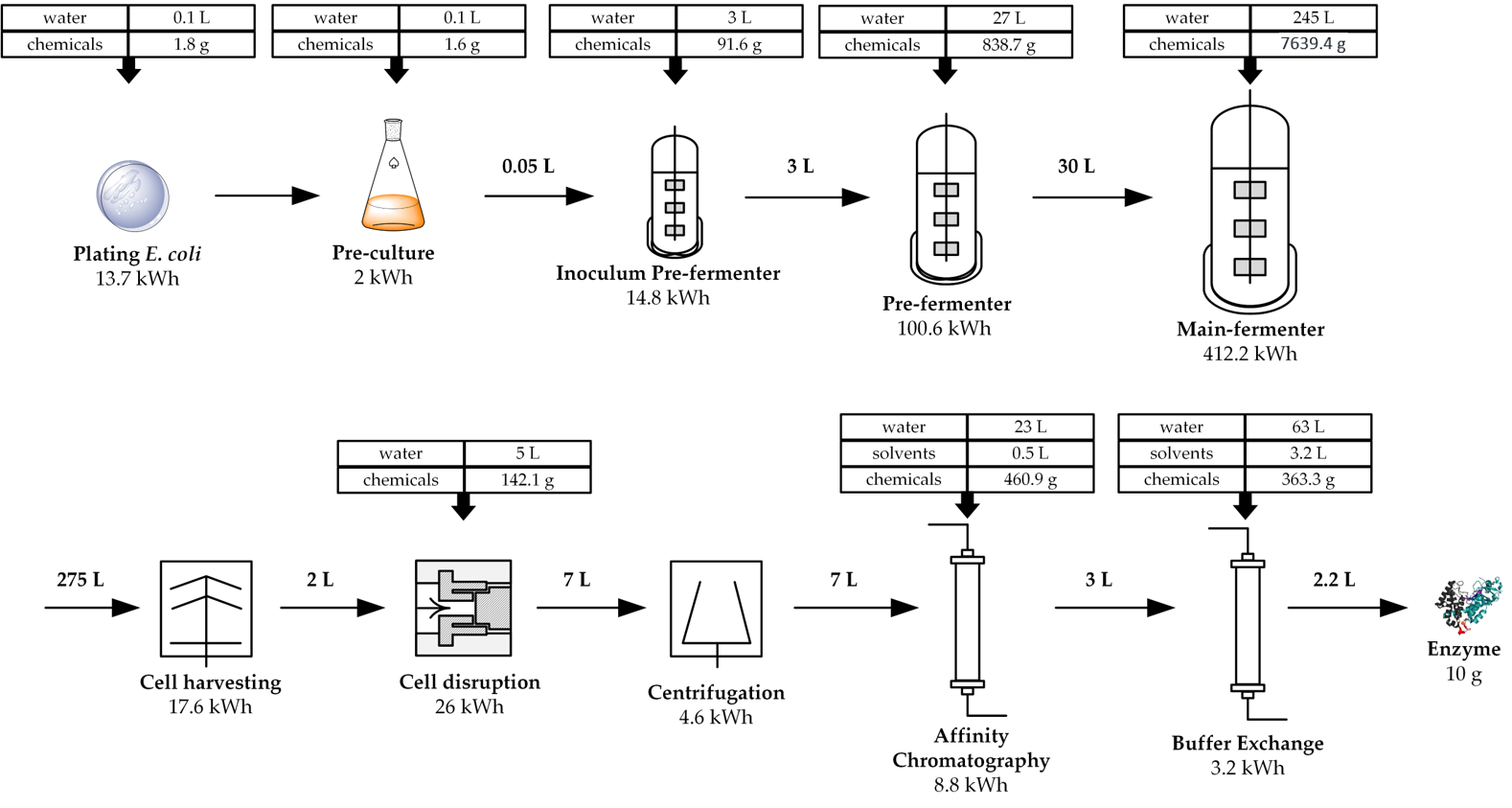 | water | 0.1 L |
|---|---|
| chemicals | 1.8 g |

| water | 0.1 L |
|---|---|
| chemicals | 1.6 g |

| water | 3 L |
|---|---|
| chemicals | 91.6 g |

| water | 27 L |
|---|---|
| chemicals | 838.7 g |

| water | 245 L |
|---|---|
| chemicals | 7639.4 g |

Plating E. coli
13.7 kWh

Pre-culture
2 kWh

0.05 L

Inoculum Pre-fermenter
14.8 kWh

3 L

Pre-fermenter
100.6 kWh

30 L

Main-fermenter
412.2 kWh

| water | 5 L |
|---|---|
| chemicals | 142.1 g |

| water | 23 L |
|---|---|
| solvents | 0.5 L |
| chemicals | 460.9 g |

| water | 63 L |
|---|---|
| solvents | 3.2 L |
| chemicals | 363.3 g |

275 L

Cell harvesting
17.6 kWh

2 L

Cell disruption
26 kWh

7 L

Centrifugation
4.6 kWh

7 L

Affinity Chromatography
8.8 kWh

3 L

Buffer Exchange
3.2 kWh

2.2 L

Enzyme
10 g