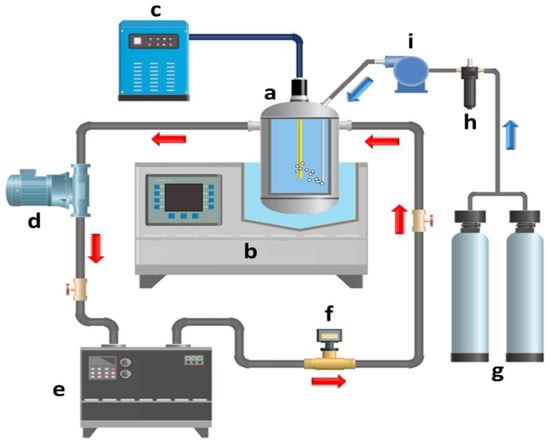 c
i
a
h
d
b
f
e
g