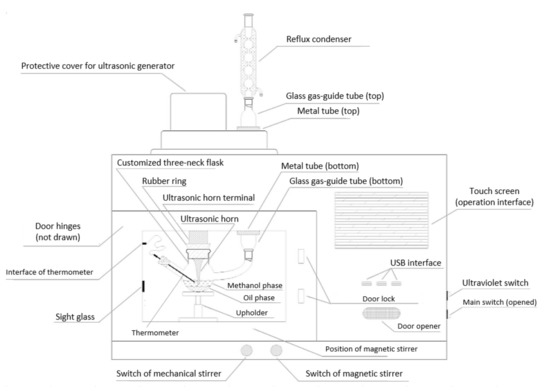 Reflux condenser

Protective cover for ultrasonic generator

Glass gas-guide tube (top)

Metal tube (top)

Customized three-neck flask

Metal tube (bottom)

Rubber ring

Glass gas-guide tube (bottom)

Ultrasonic horn terminal

Touch screen (operation interface)

Ultrasonic horn

Door hinges (not drawn)

Interface of thermometer

USB interface

Methanol phase

Ultraviolet switch

Oil phase

Door lock

Main switch (opened)

Sight glass

Upholder

Door opener

Thermometer

Position of magnetic stirrer

Switch of mechanical stirrer

Switch of magnetic stirrer