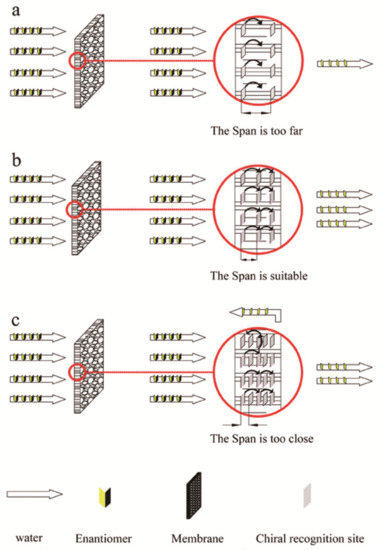 a

The Span is too far

b

The Span is suitable

c

The Span is too close

water

Enantiomer

Membrane

Chiral recognition site