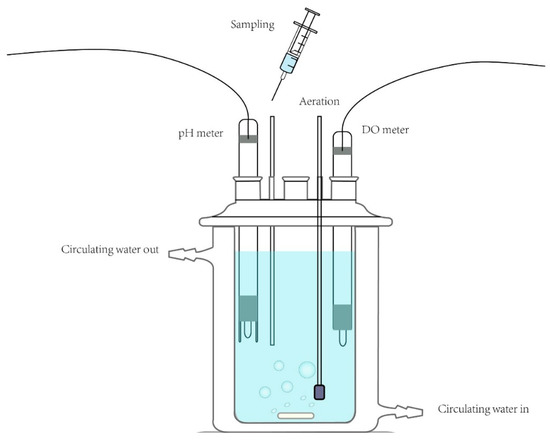 Sampling

Aeration

pH meter

DO meter

Circulating water out

Circulating water in