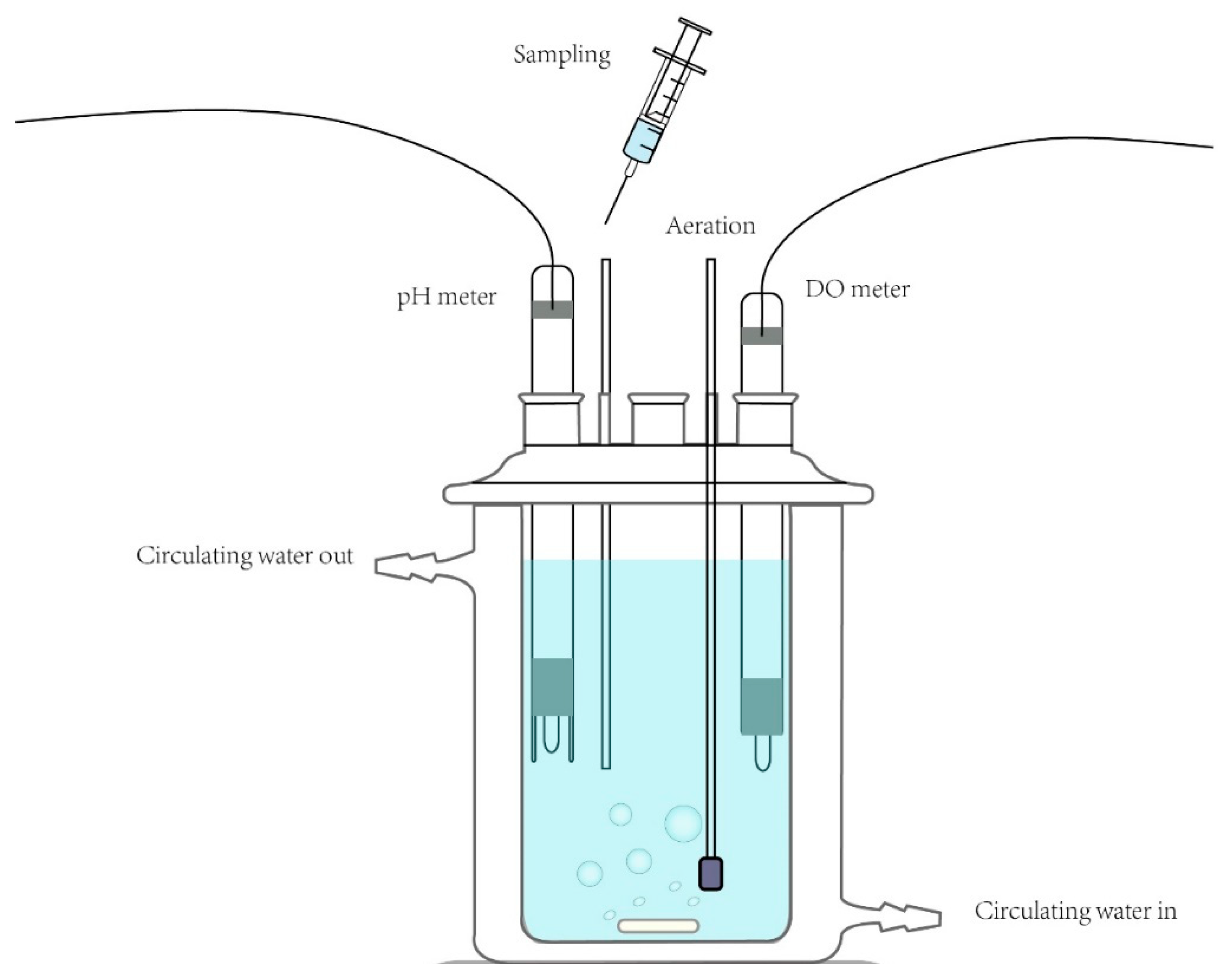 Sampling

Aeration

pH meter

DO meter

Circulating water out

Circulating water in