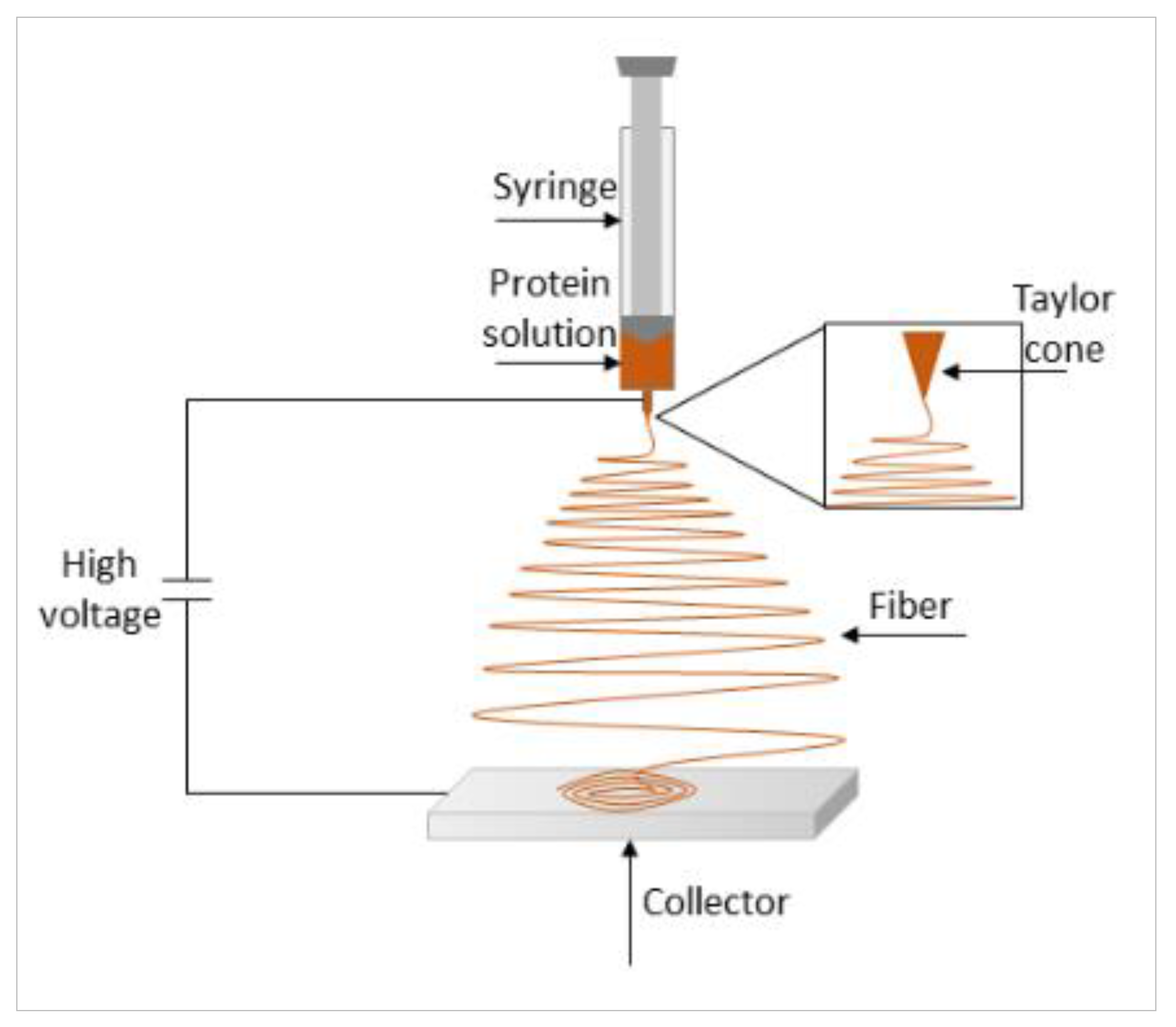 Syringe

Protein solution

Taylor cone

High voltage

Fiber

Collector