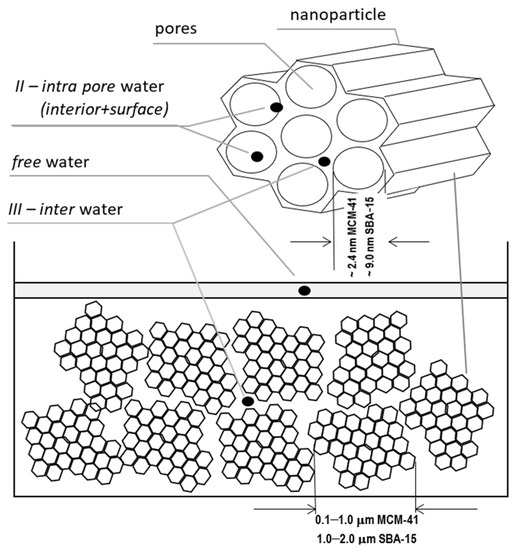 nanoparticle

pores

II – intra pore water (interior+surface)

free water

III – inter water

~ 2.4 nm MCM-41
~ 9.0 nm SBA-15

0.1–1.0 μm MCM-41
1.0–2.0 μm SBA-15