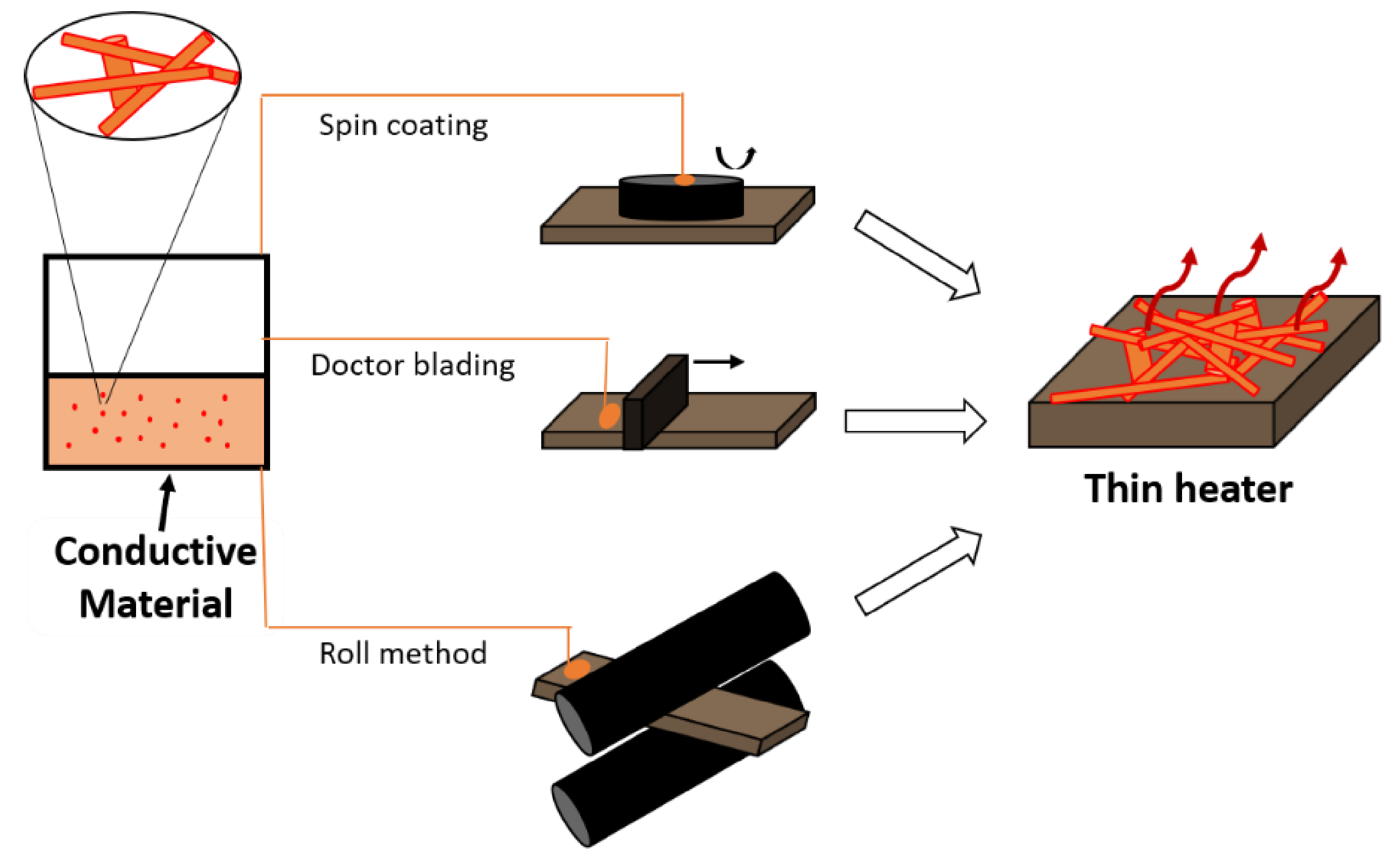 Spin coating

Doctor blading

Roll method

Conductive Material

Thin heater