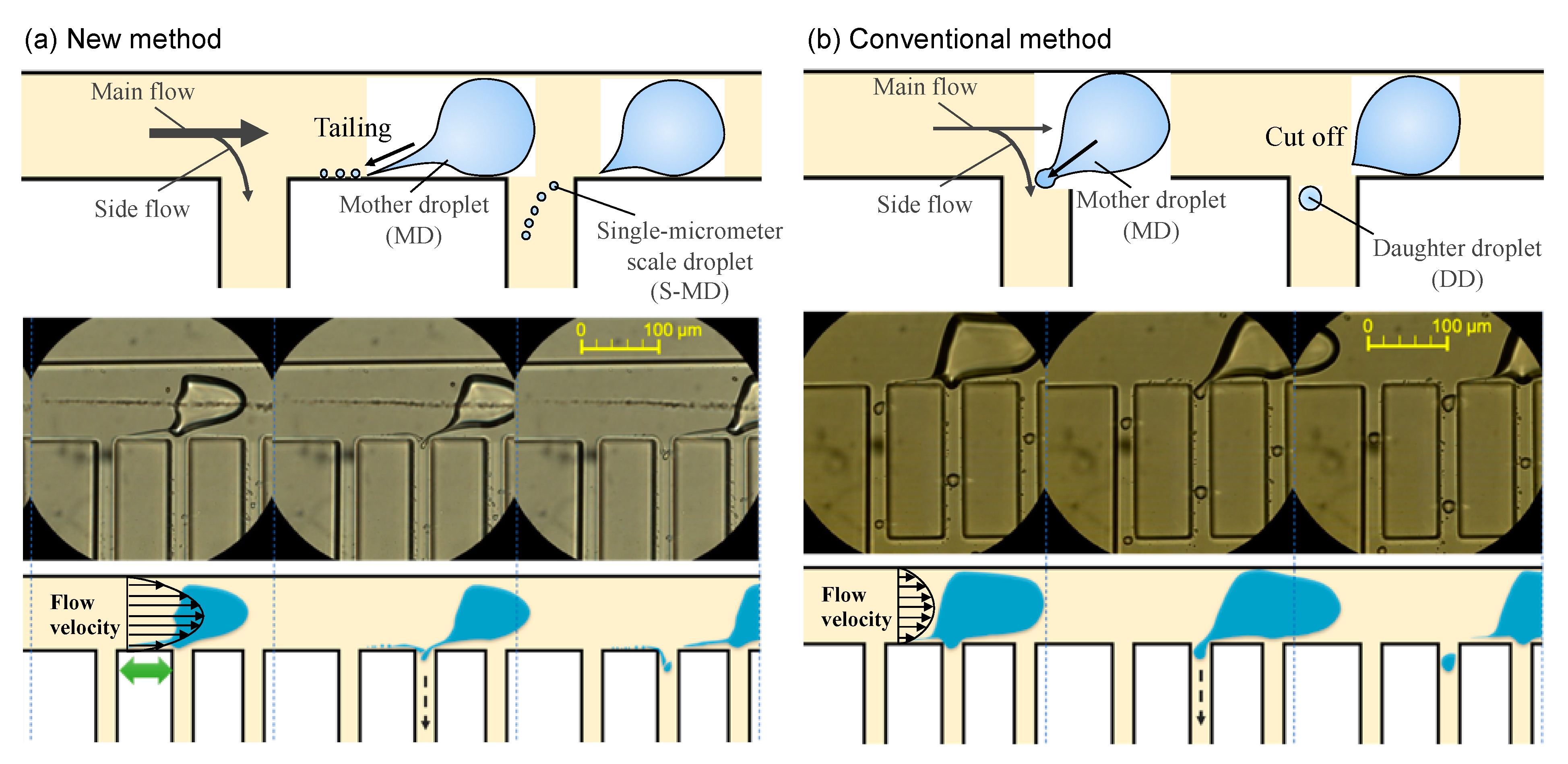 (a) New method

Main flow

Tailing

Side flow

Mother droplet (MD)

Single-micrometer scale droplet (S-MD)

0 100 μm

Flow velocity

(b) Conventional method

Main flow

Cut off

Side flow

Mother droplet (MD)

Daughter droplet (DD)

0 100 μm

Flow velocity