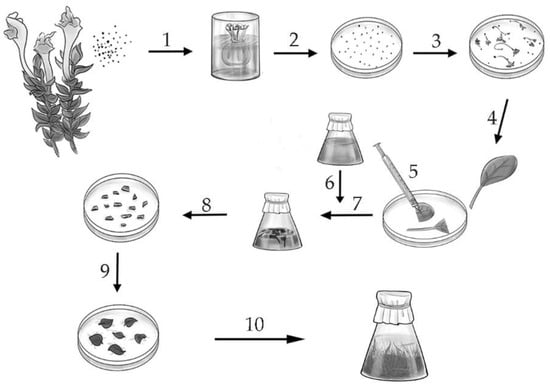 1
2
3
4
5
6
7
8
9
10