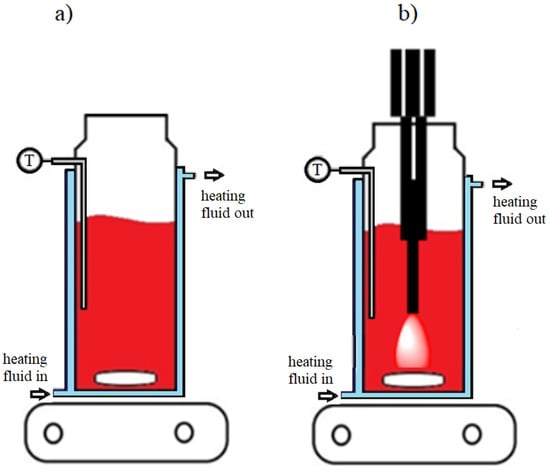 a)

T

heating fluid out

heating fluid in

b)

T

heating fluid out

heating fluid in