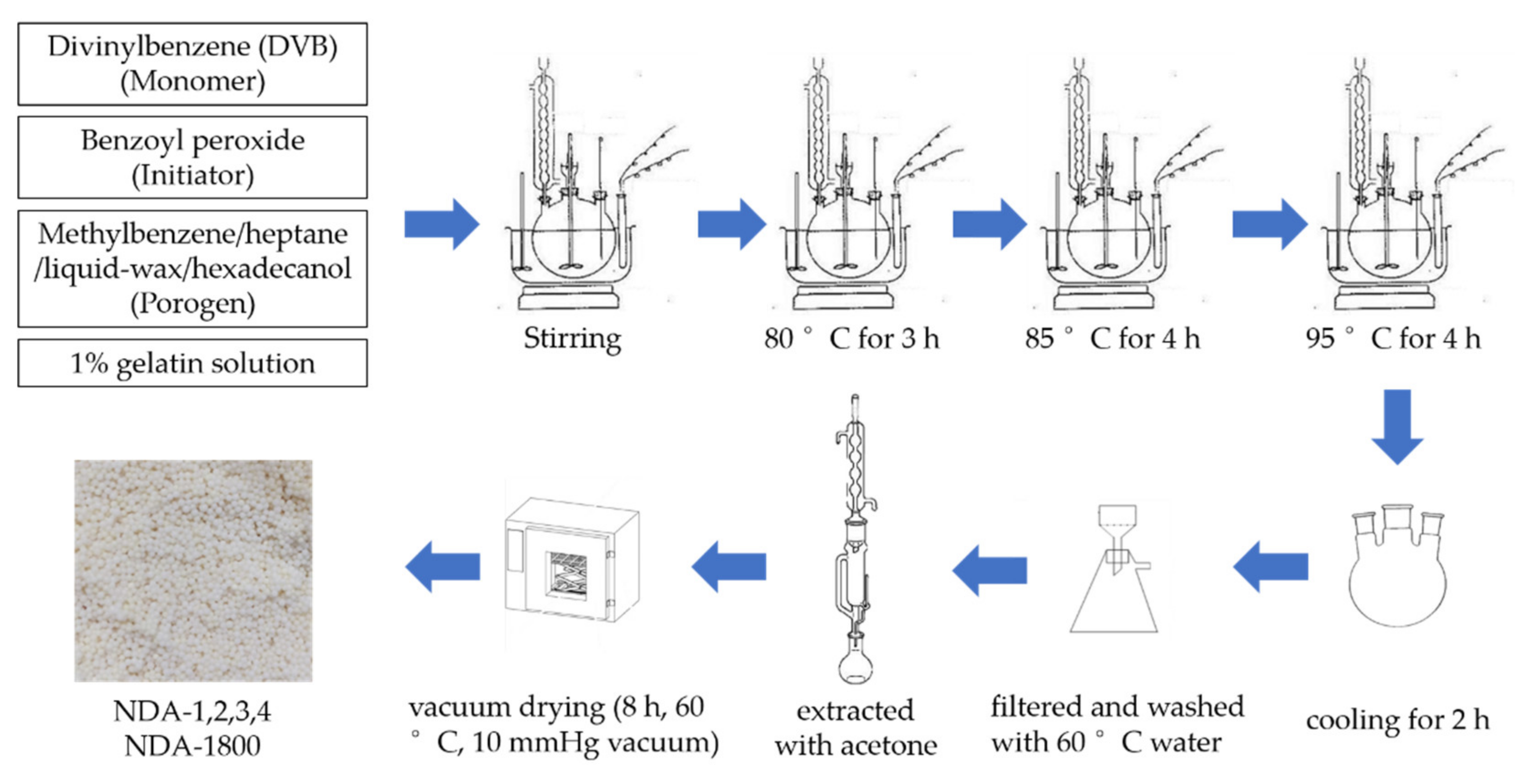 Divinylbenzene (DVB) (Monomer)

Benzoyl peroxide (Initiator)

Methylbenzene/heptane /liquid-wax/hexadecanol (Porogen)

1% gelatin solution

Stirring

80 ° C for 3 h

85 ° C for 4 h

95 ° C for 4 h

cooling for 2 h

filtered and washed with 60 ° C water

extracted with acetone

vacuum drying (8 h, 60 ° C, 10 mmHg vacuum)

NDA-1,2,3,4
NDA-1800