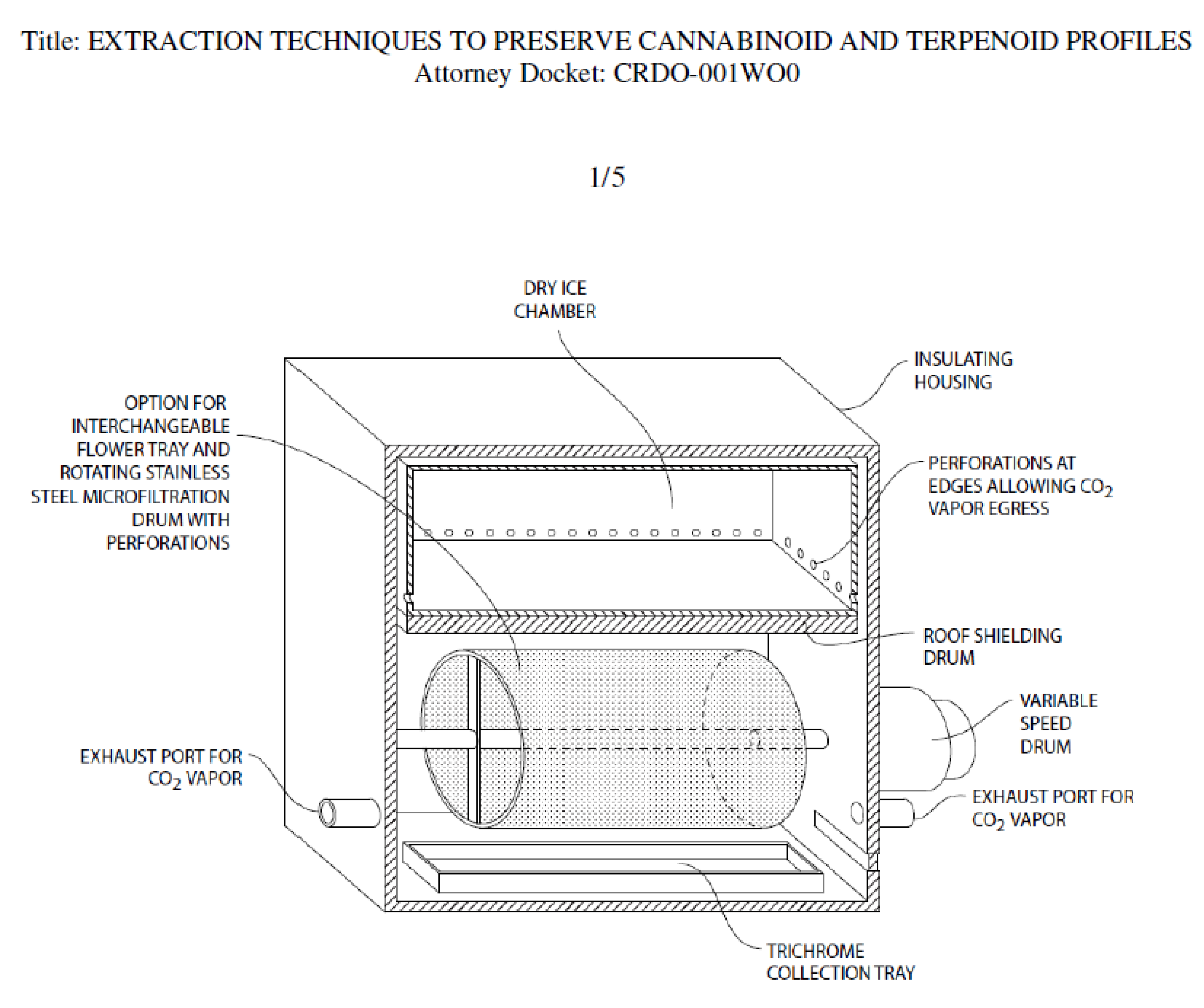 Title: EXTRACTION TECHNIQUES TO PRESERVE CANNABINOID AND TERPENOID PROFILES
Attorney Docket: CRDO-001WO0

1/5

DRY ICE CHAMBER

INSULATING HOUSING

OPTION FOR INTERCHANGEABLE FLOWER TRAY AND ROTATING STAINLESS STEEL MICROFILTRATION DRUM WITH PERFORATIONS

PERFORATIONS AT EDGES ALLOWING $CO_2$ VAPOR EGRESS

ROOF SHIELDING DRUM

VARIABLE SPEED DRUM

EXHAUST PORT FOR $CO_2$ VAPOR

EXHAUST PORT FOR $CO_2$ VAPOR

TRICHROME COLLECTION TRAY