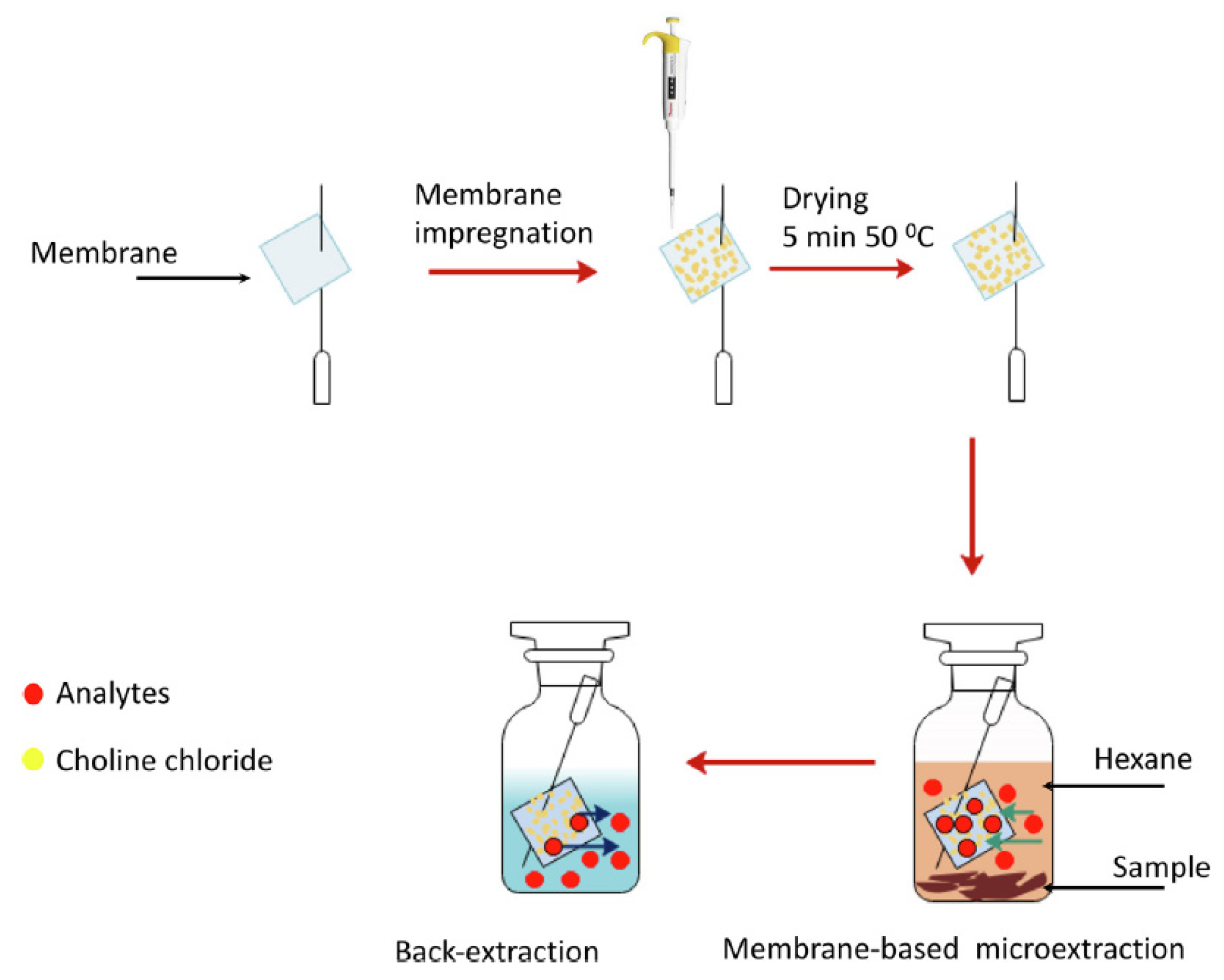 Membrane

Membrane impregnation

Drying 5 min 50 $^0$C

Analytes

Choline chloride

Hexane

Sample

Back-extraction

Membrane-based microextraction