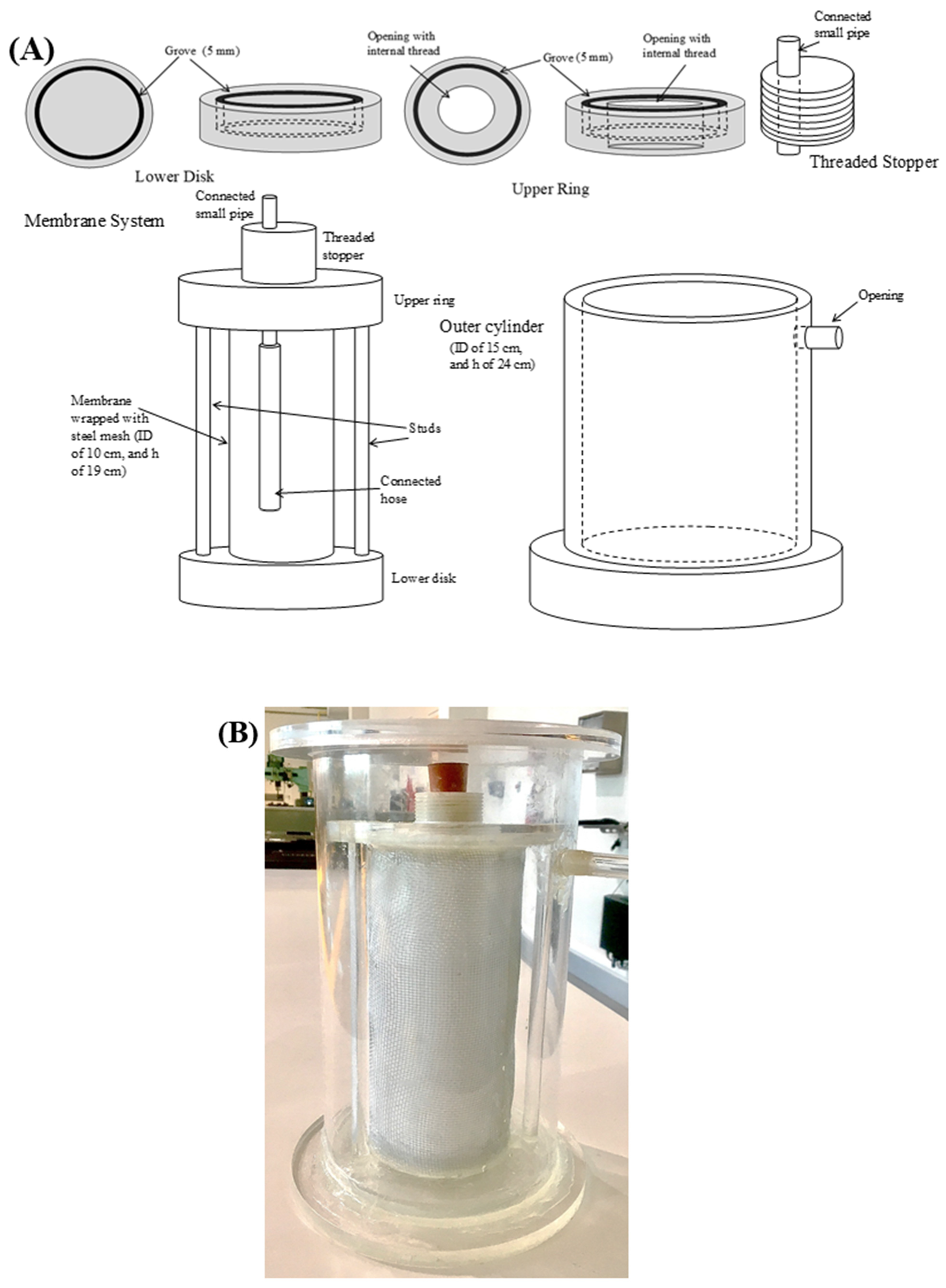 (A)

Grove (5 mm)

Lower Disk

Opening with internal thread

Grove (5 mm)

Opening with internal thread

Upper Ring

Connected small pipe

Threaded Stopper

Membrane System

Connected small pipe

Threaded stopper

Upper ring

Membrane wrapped with steel mesh (ID of 10 cm, and h of 19 cm)

Studs

Connected hose

Lower disk

Outer cylinder (ID of 15 cm, and h of 24 cm)

Opening

(B)