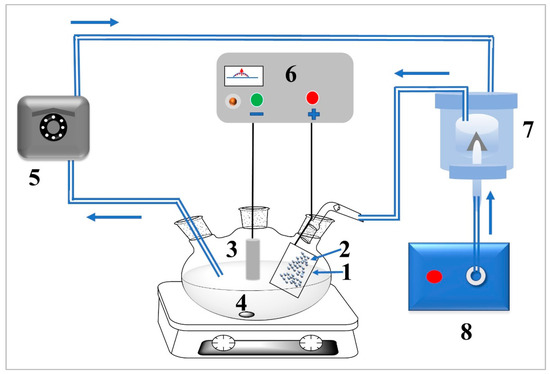 6
5
7
3
2
1
4
8