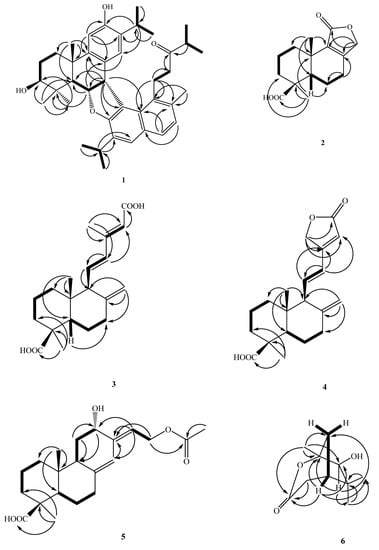 OH
O
HO
O
1

O
O
HOOC
H
2

COOH
HOOC
H
3

O
O
HOOC
4

OH
O
O
HOOC
5

H
H
O
OH
H
H
O
6