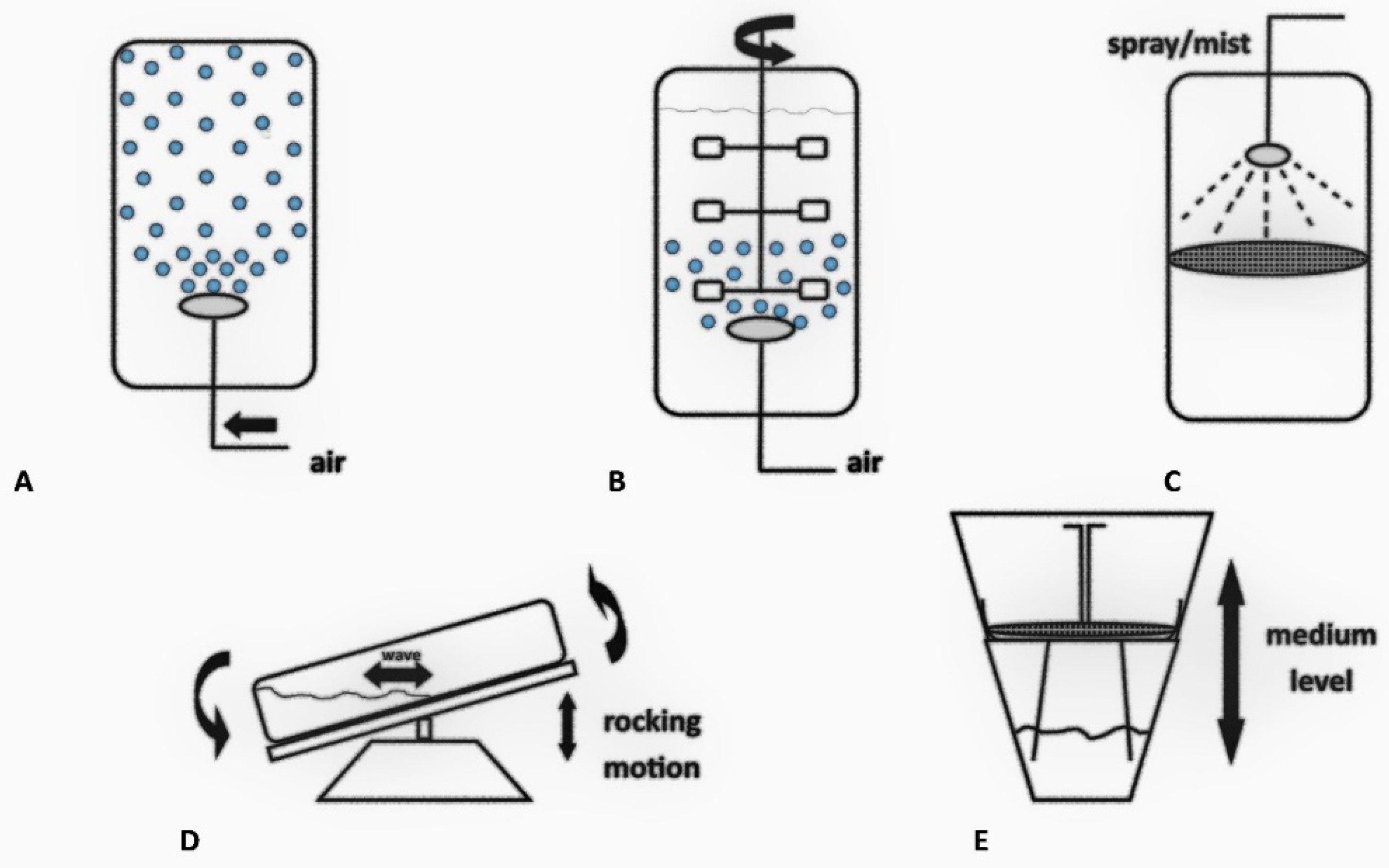 spray/mist

air

air

A

B

C

wave

rocking motion

medium level

D

E