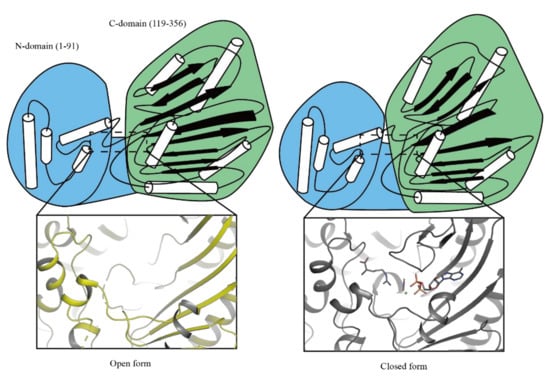 C-domain (119-356)

N-domain (1-91)

Open form

Closed form