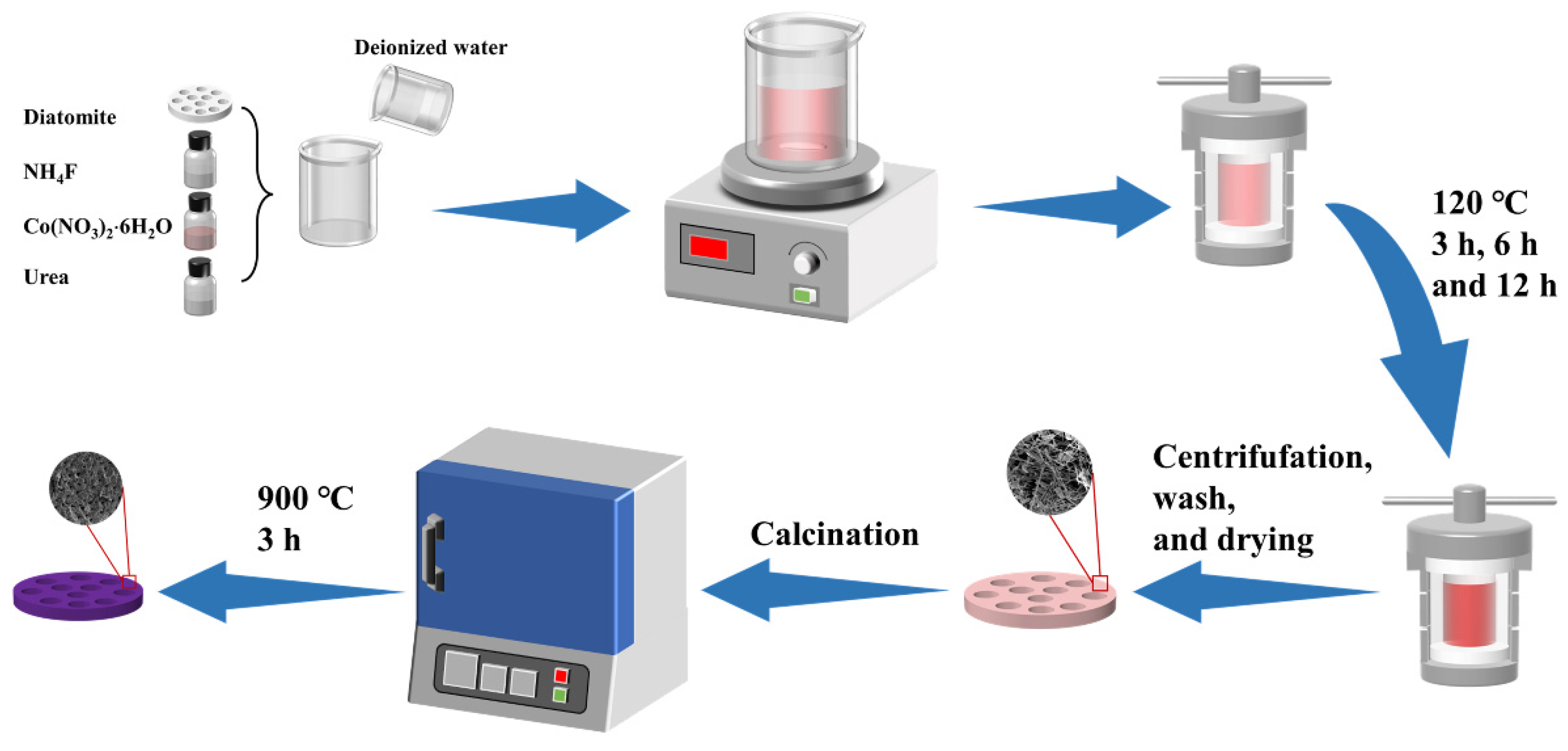 Deionized water

Diatomite

$NH_4F$

$Co(NO_3)_2 \cdot 6H_2O$

Urea

120 °C
3 h, 6 h
and 12 h

Centrifufation,
wash,
and drying

Calcination

900 °C
3 h