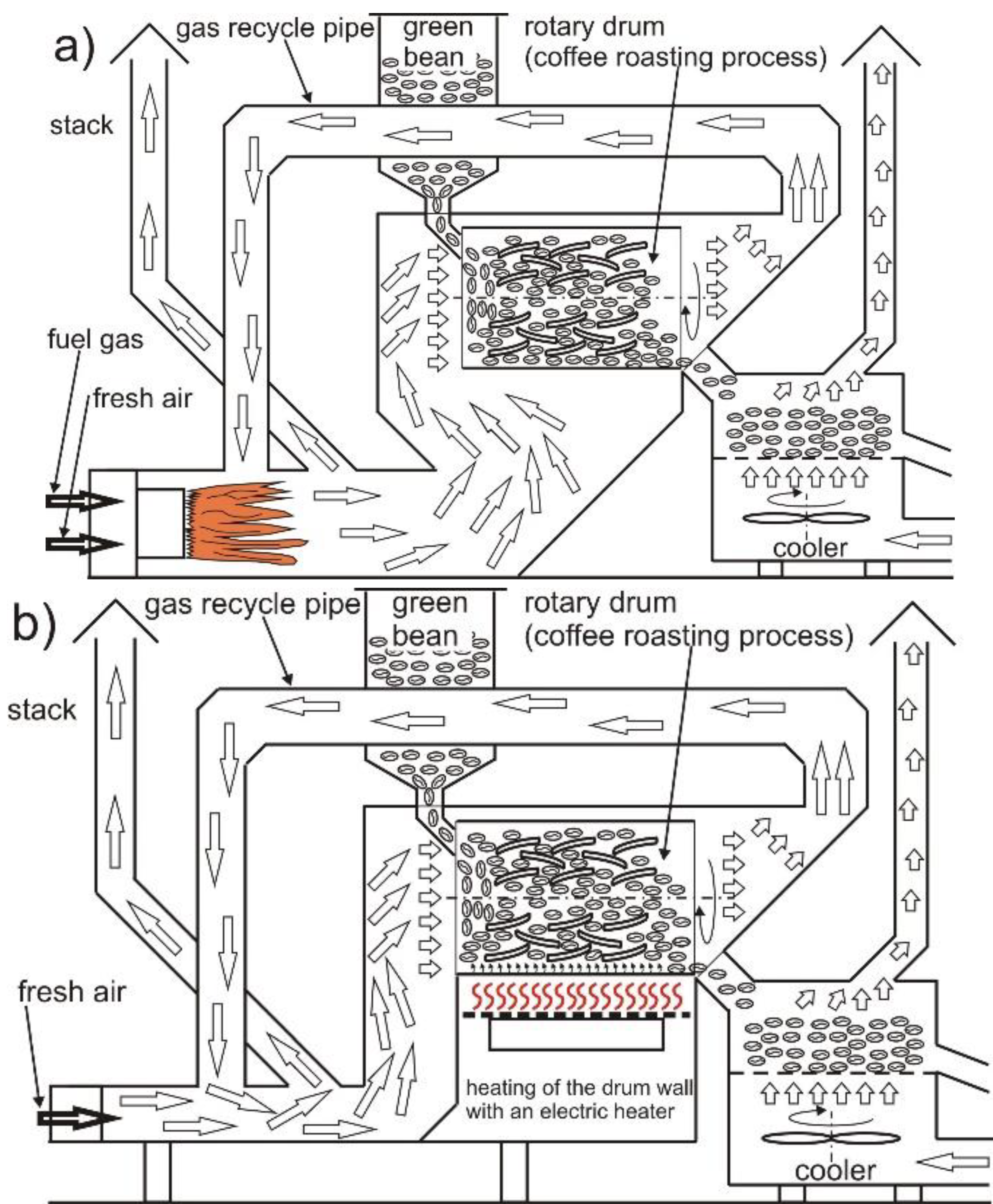 a)
gas recycle pipe
green bean
rotary drum
(coffee roasting process)
stack
fuel gas
fresh air
cooler

b)
gas recycle pipe
green bean
rotary drum
(coffee roasting process)
stack
fresh air
heating of the drum wall with an electric heater
cooler