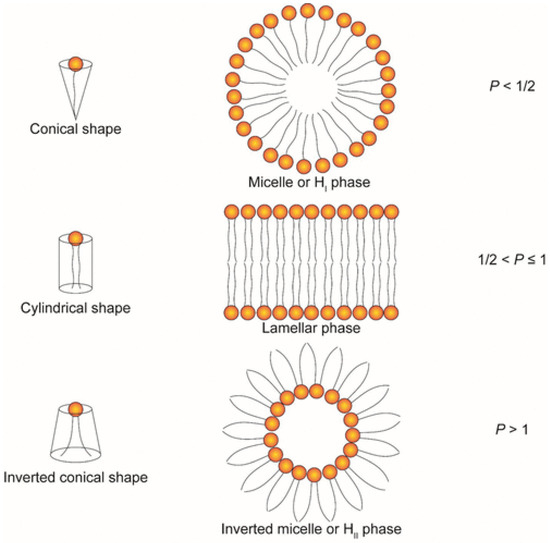 Conical shape

Micelle or $H_I$ phase

$P < 1/2$

Cylindrical shape

Lamellar phase

$1/2 < P \leq 1$

Inverted conical shape

Inverted micelle or $H_{II}$ phase

$P > 1$