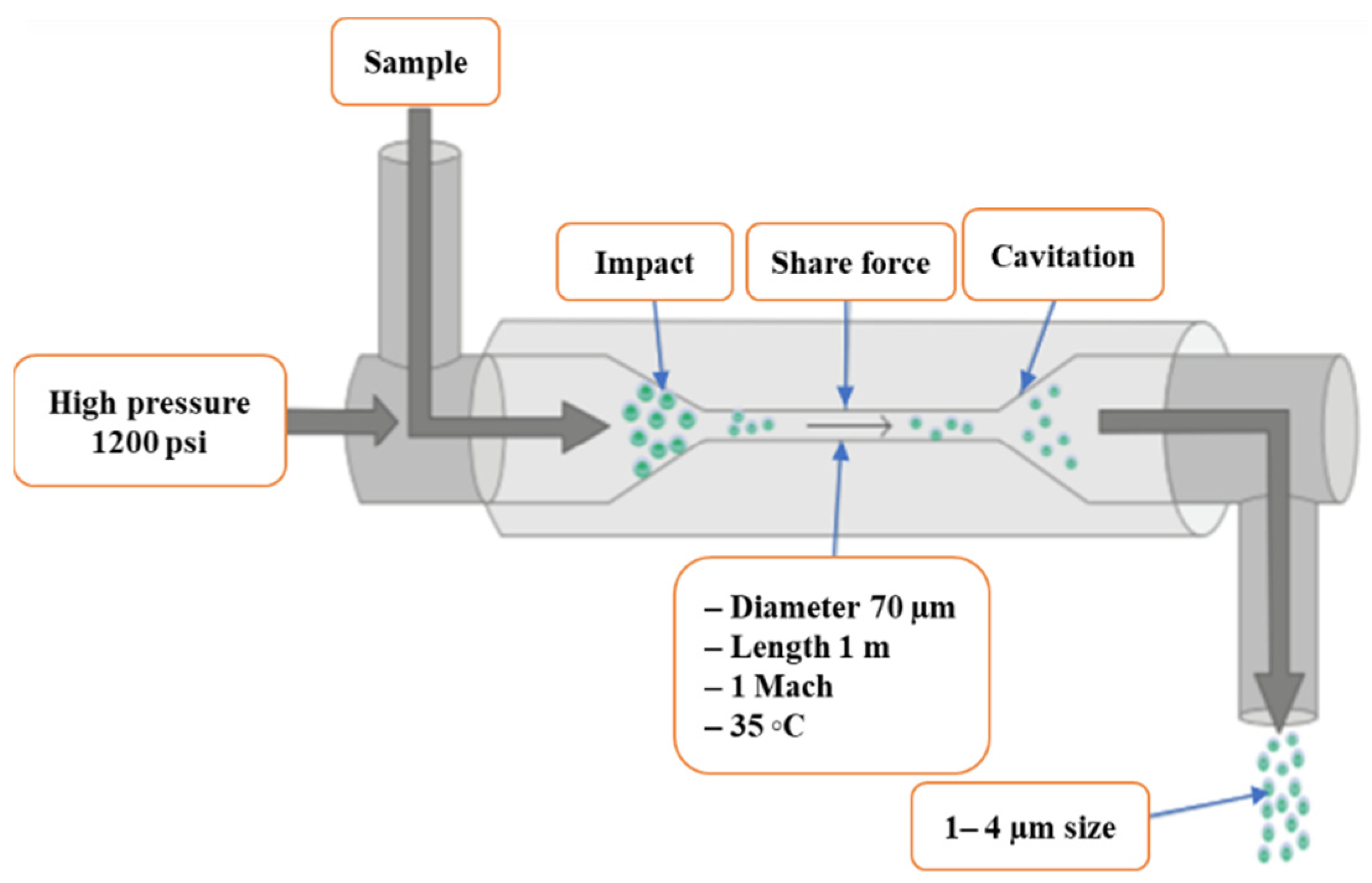 Sample

High pressure
1200 psi

Impact

Share force

Cavitation

– Diameter 70 µm
– Length 1 m
– 1 Mach
– 35 ◦C

1– 4 µm size